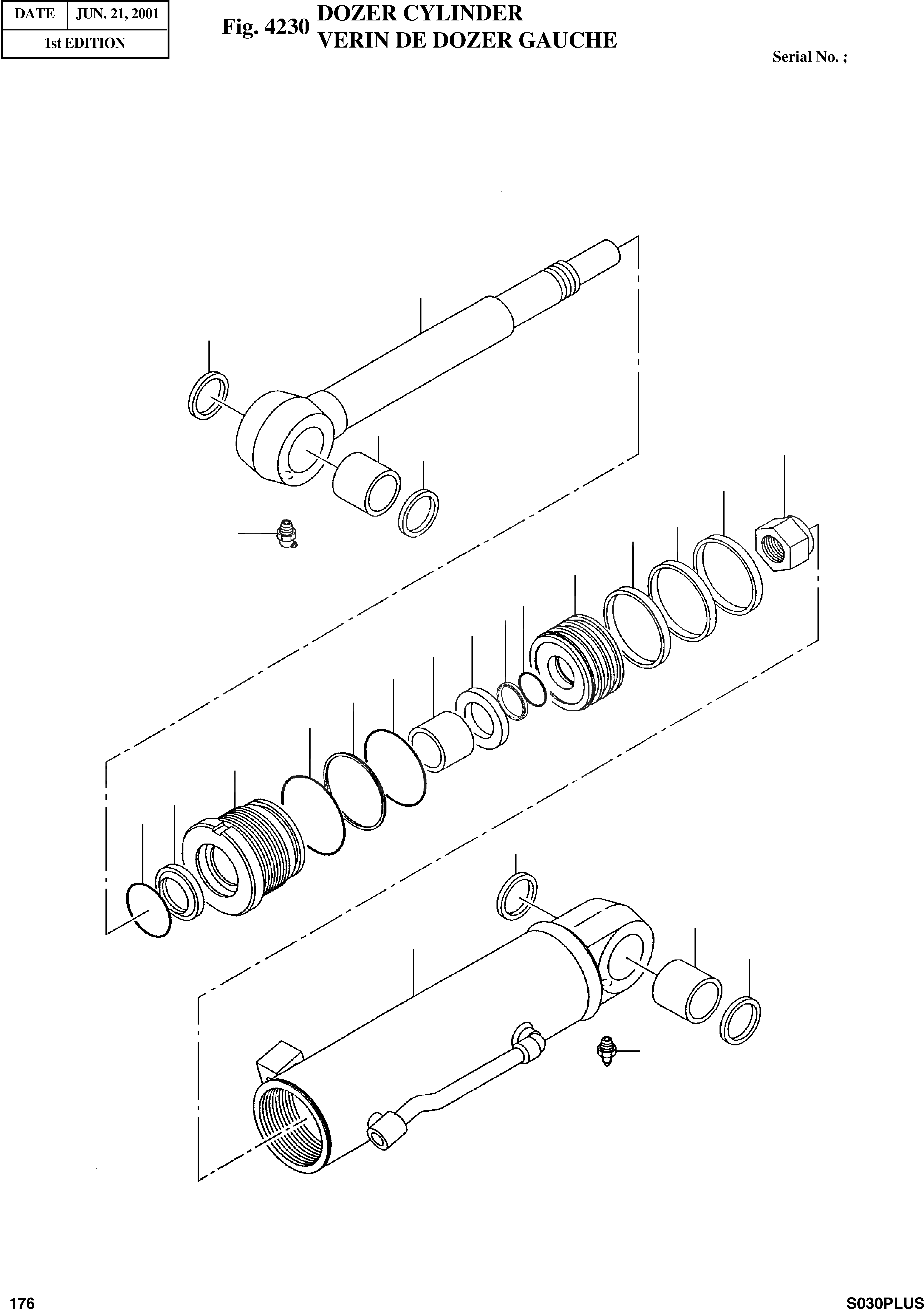 | DATE | JUN. 21, 2001 |
|---|---|
| 1st EDITION | |

Fig. 4230 DOZER CYLINDER
VERIN DE DOZER GAUCHE

Serial No. ;

176

S030PLUS