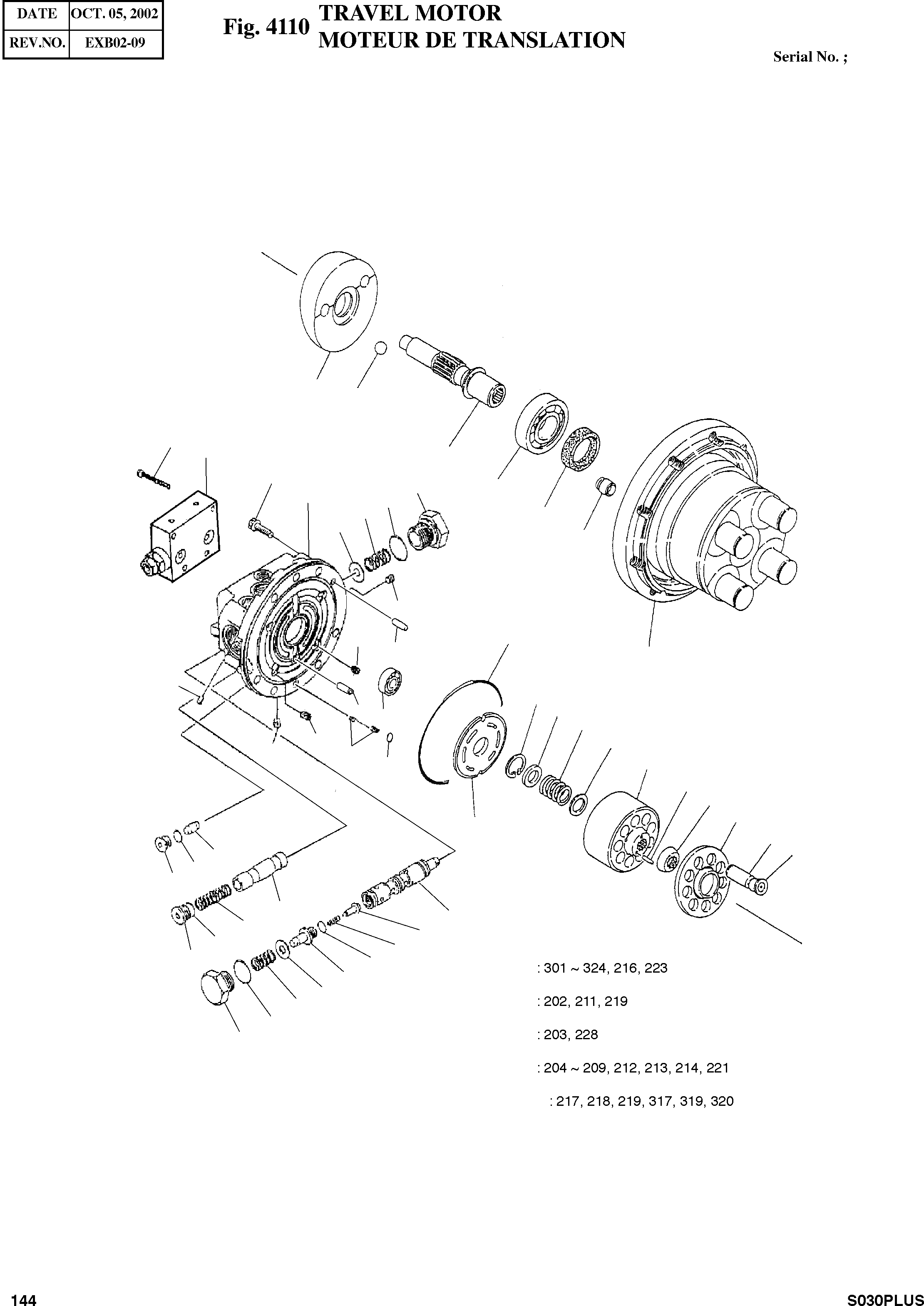 | DATE | OCT. 05, 2002 |
|---|---|
| REV.NO. | EXB02-09 |

Fig. 4110 TRAVEL MOTOR
MOTEUR DE TRANSLATION

Serial No. ;

: 301 ~ 324, 216, 223

: 202, 211, 219

: 203, 228

: 204 ~ 209, 212, 213, 214, 221

: 217, 218, 219, 317, 319, 320

144

S030PLUS