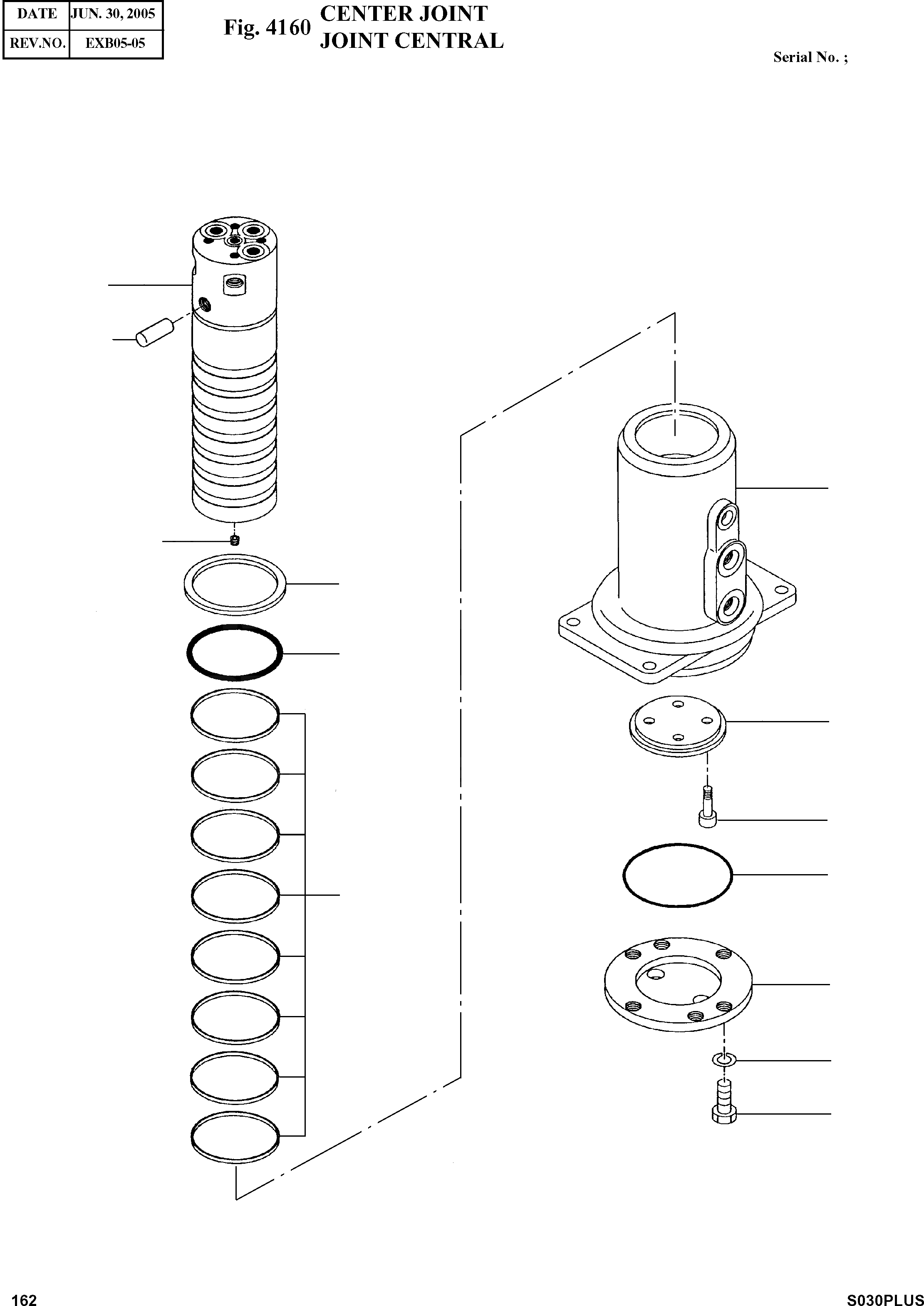 | DATE | JUN. 30, 2005 |
|---|---|
| REV.NO. | EXB05-05 |

Fig. 4160 CENTER JOINT
JOINT CENTRAL

Serial No. ;

162

S030PLUS