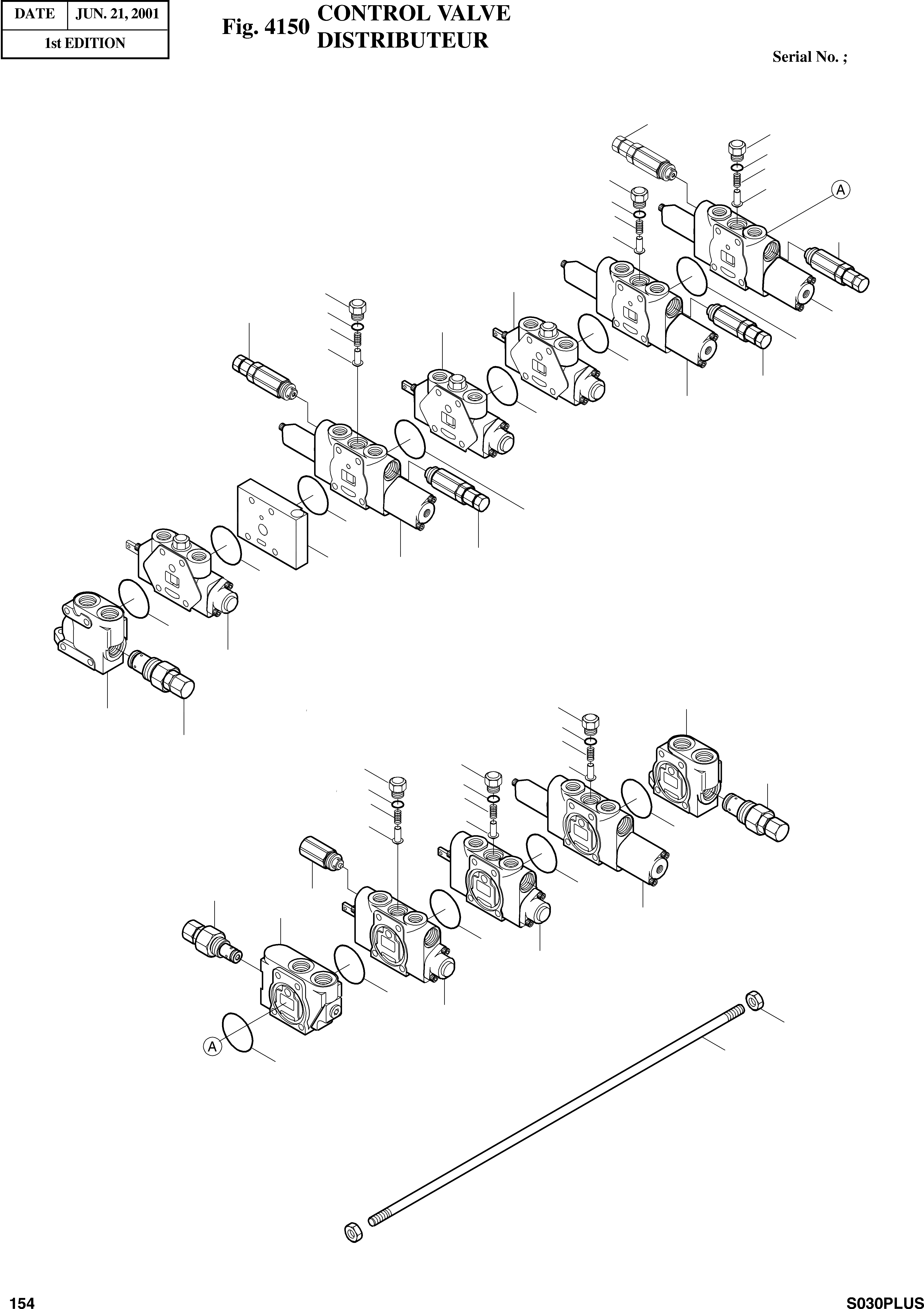 | DATE | JUN. 21, 2001 |
|---|---|
| 1st EDITION | |

Fig. 4150 CONTROL VALVE
DISTRIBUTEUR

Serial No. ;

A

A

154

S030PLUS