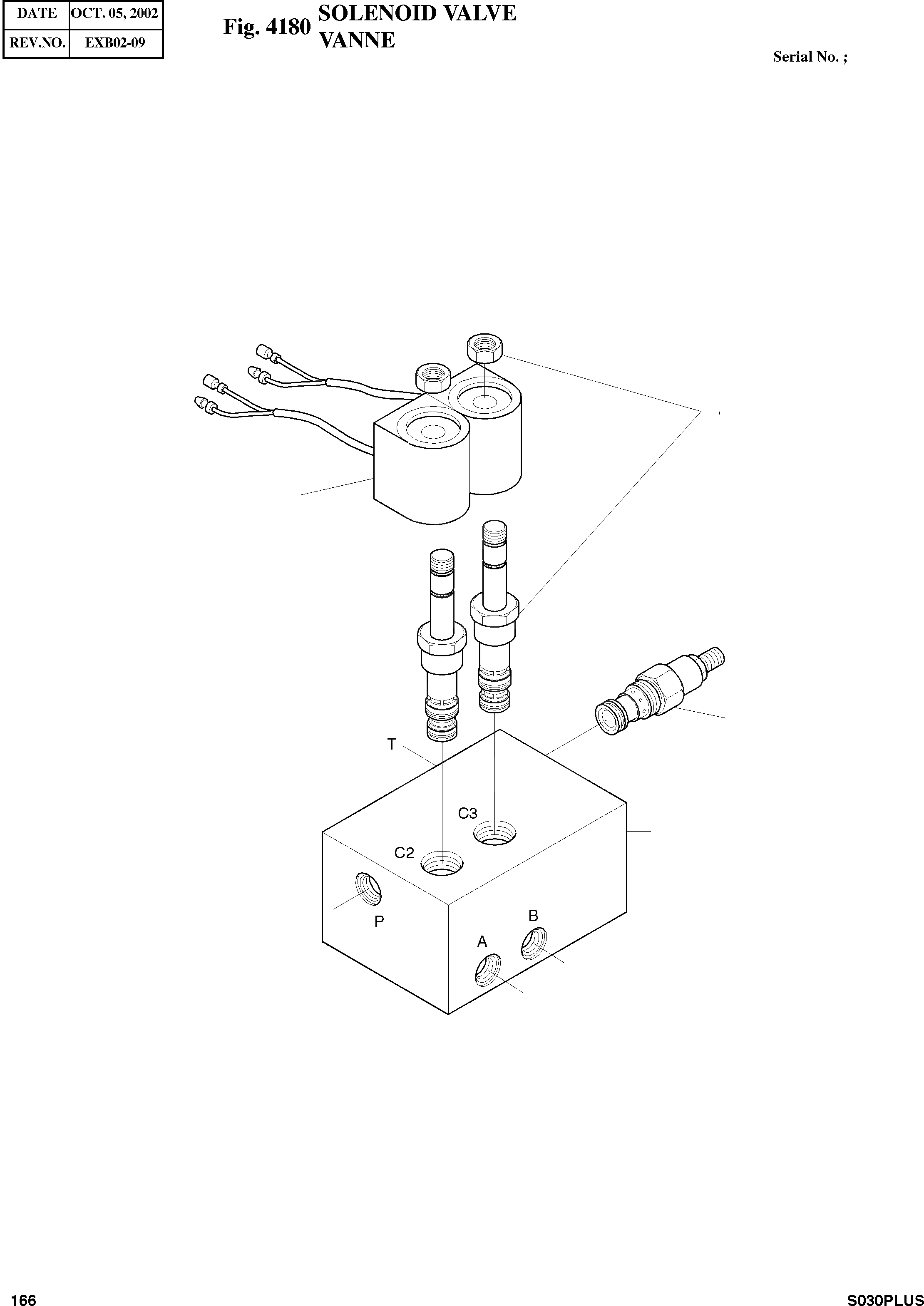 | DATE | OCT. 05, 2002 |
|---|---|
| REV.NO. | EXB02-09 |

Fig. 4180 SOLENOID VALVE
VANNE

Serial No. ;

,

T

C3

C2

P

B

A

166

S030PLUS