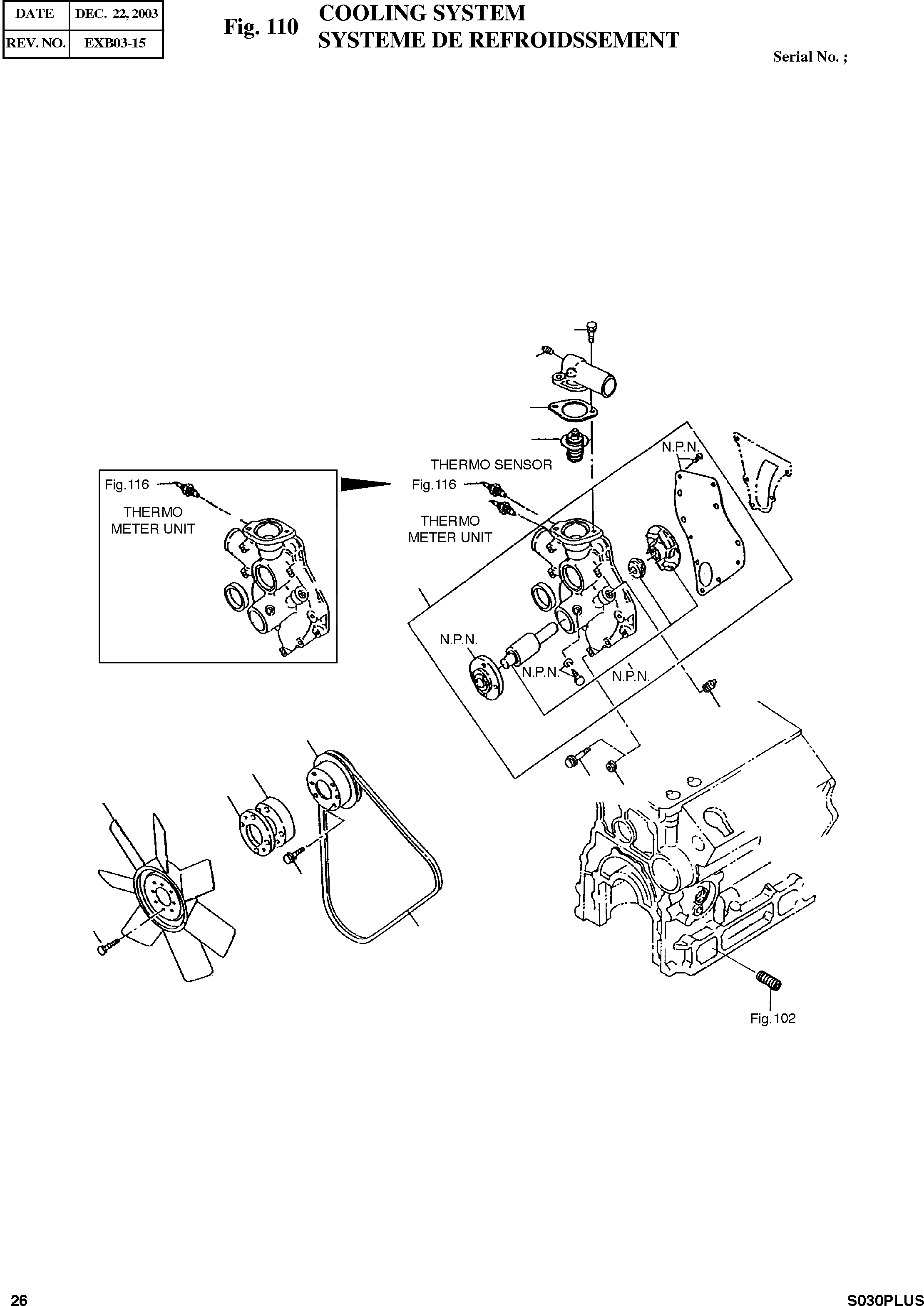 | DATE | DEC. 22, 2003 |
|---|---|
| REV. NO. | EXB03-15 |

Fig. 110

COOLING SYSTEM
SYSTEME DE REFROIDSSEMENT

Serial No. ;

Fig.116
THERMO METER UNIT

THERMO SENSOR
Fig.116
THERMO METER UNIT

N.P.N.

N.P.N.

N.P.N.

N.P.N.

Fig.102

26

S030PLUS