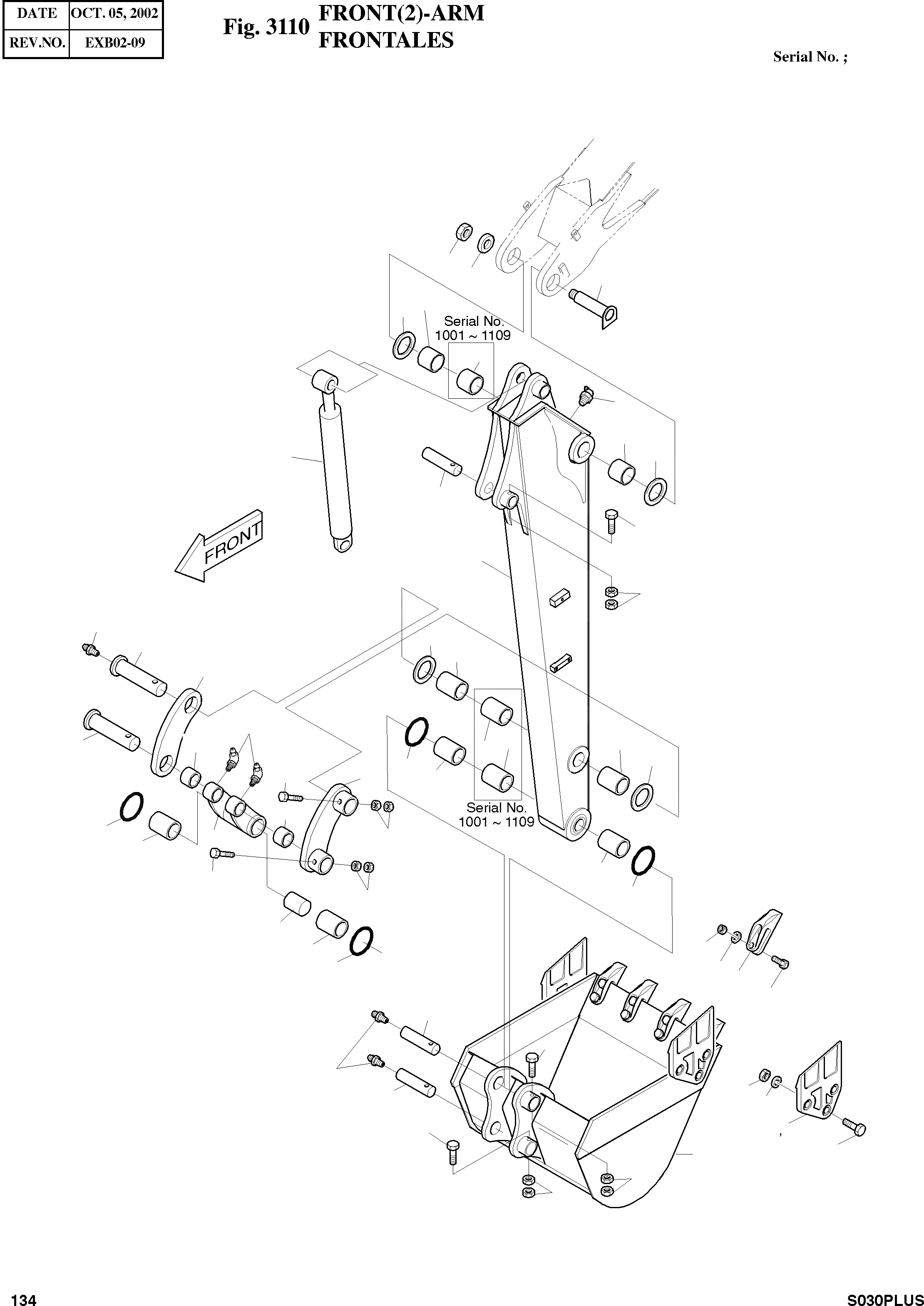 | DATE | OCT. 05, 2002 |
|---|---|
| REV.NO. | EXB02-09 |

Fig. 3110 FRONT(2)-ARM FRONTALES

Serial No. ;

Serial No. 1001 ~ 1109

FRONT

Serial No. 1001 ~ 1109

134

S030PLUS