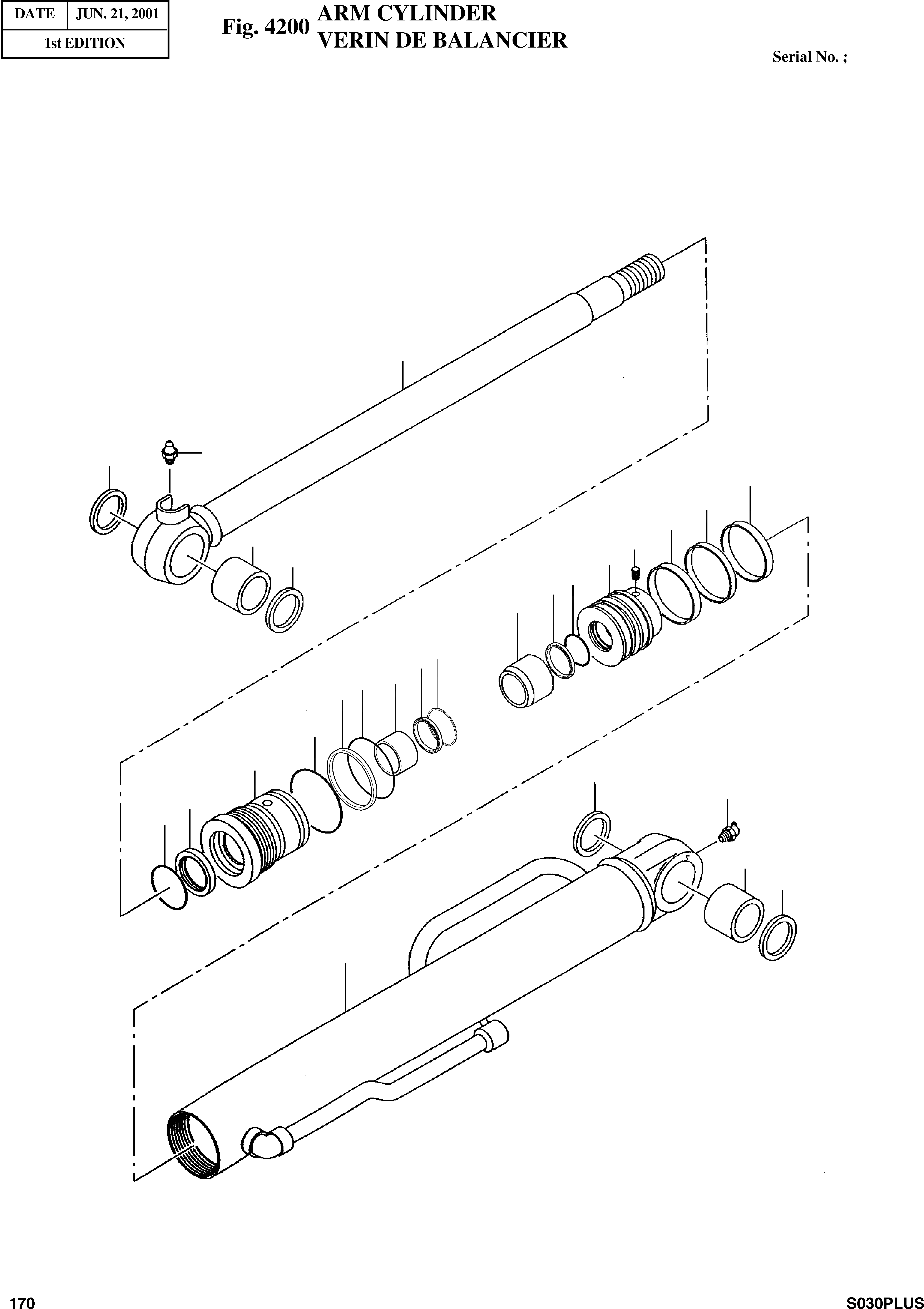 | DATE | JUN. 21, 2001 |
|---|---|
| 1st EDITION | |

Fig. 4200 ARM CYLINDER
VERIN DE BALANCIER

Serial No. ;

170

S030PLUS