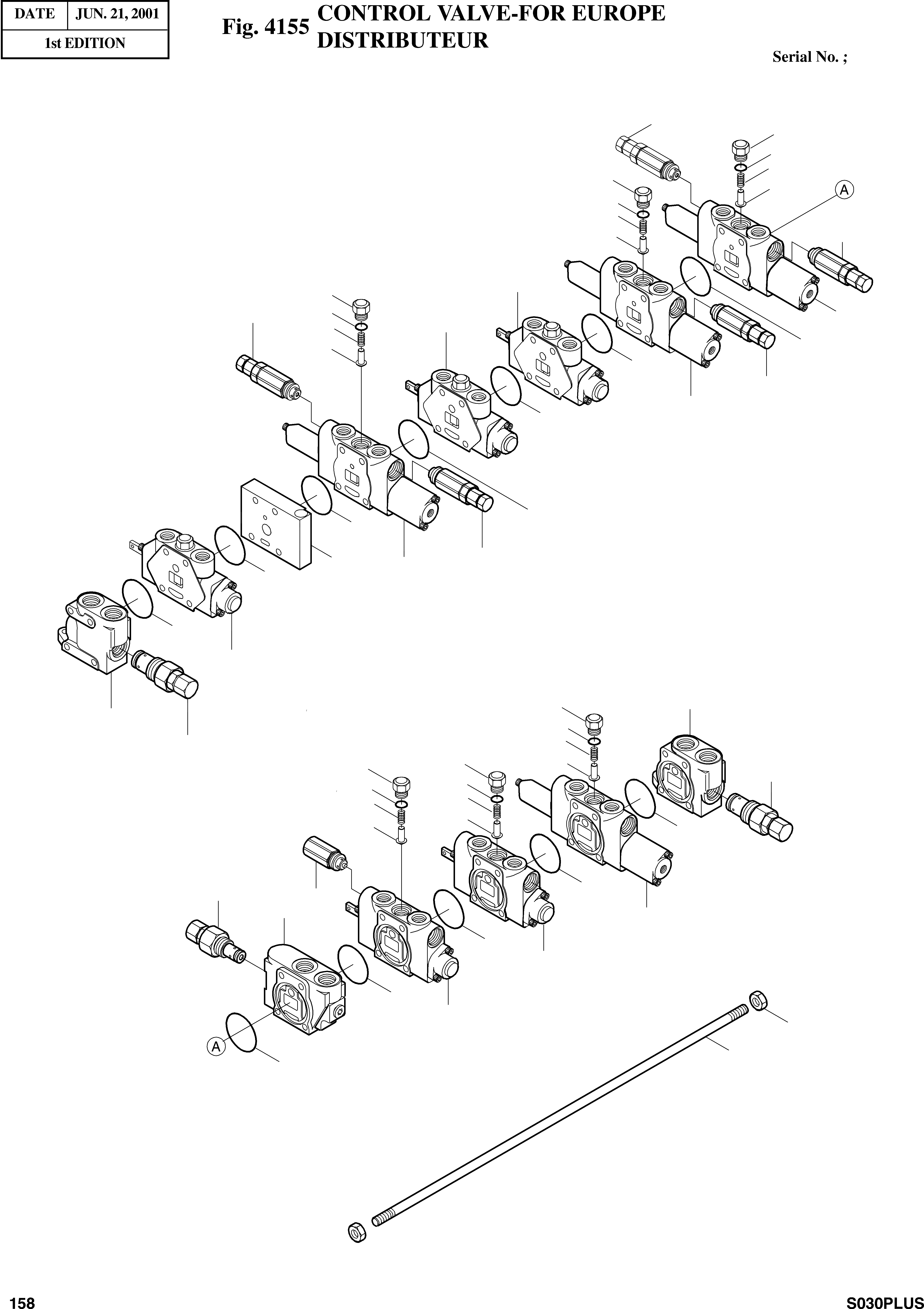 | DATE | JUN. 21, 2001 |
|---|---|
| 1st EDITION | |

Fig. 4155 CONTROL VALVE-FOR EUROPE
DISTRIBUTEUR

Serial No. ;

A

A

158

S030PLUS