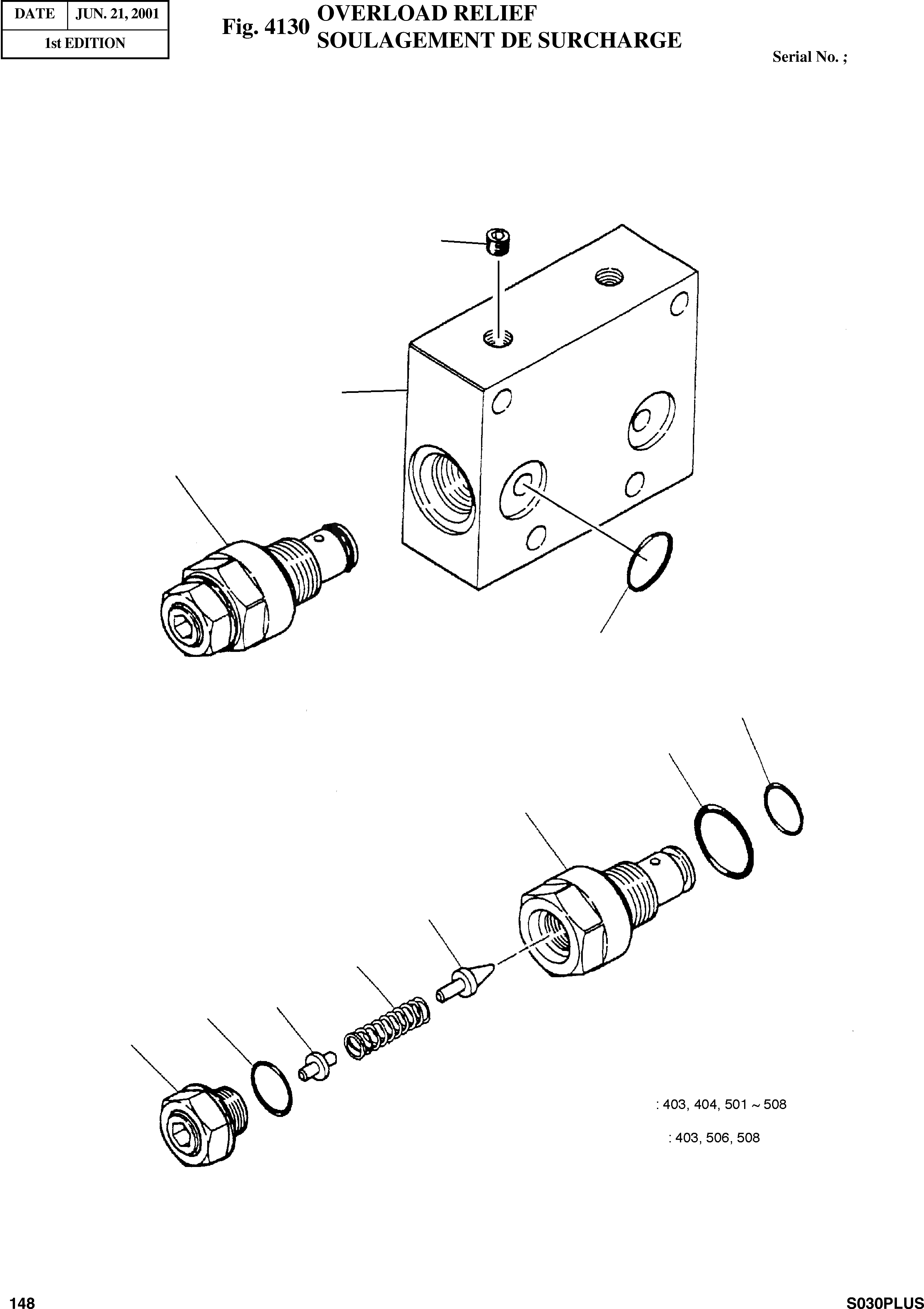 | DATE | JUN. 21, 2001 |
|---|---|
| 1st EDITION | |

Fig. 4130 OVERLOAD RELIEF
SOULAGEMENT DE SURCHARGE

Serial No. ;

: 403, 404, 501 ~ 508

: 403, 506, 508

148

S030PLUS