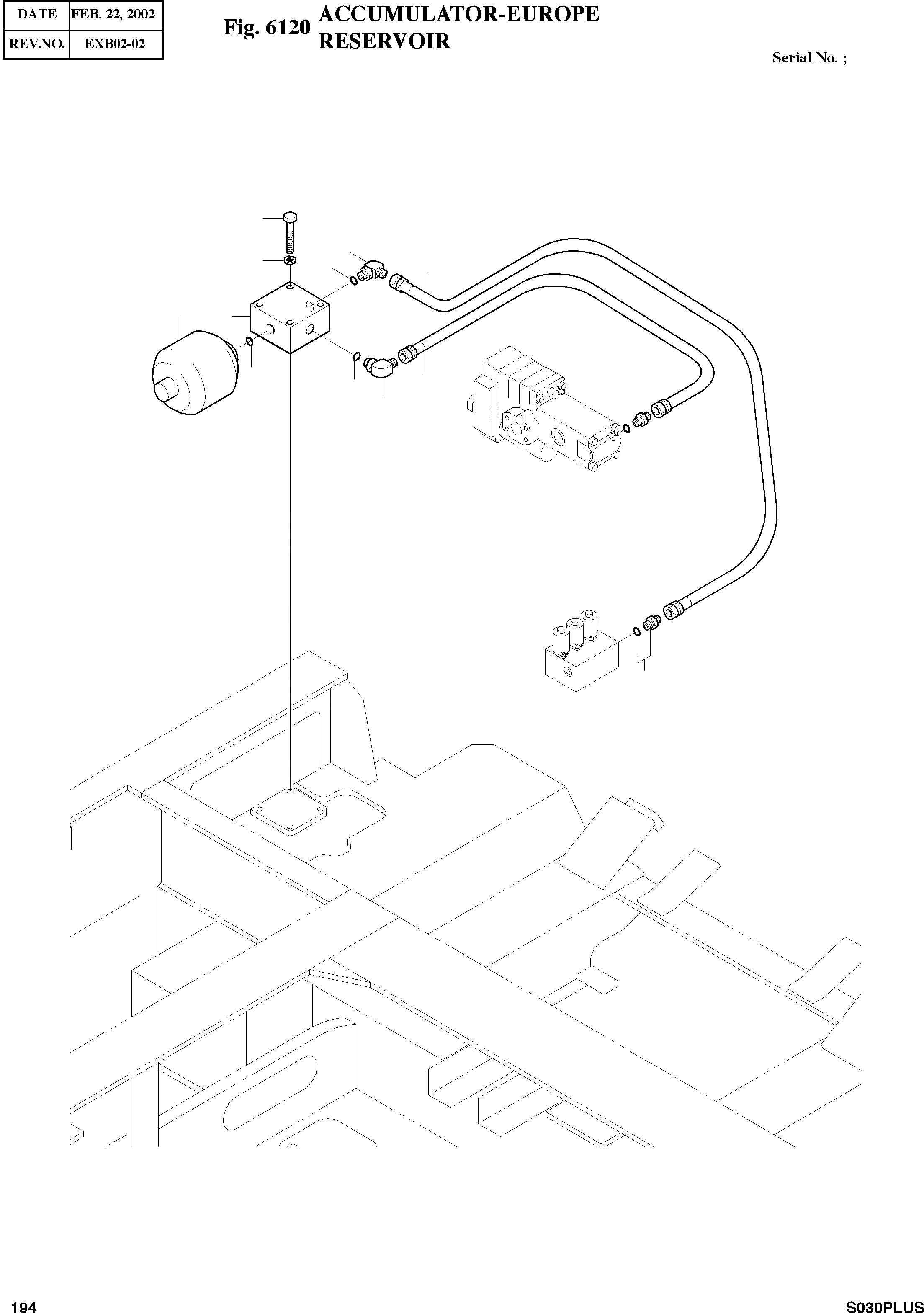 | DATE | FEB. 22, 2002 |
|---|---|
| REV.NO. | EXB02-02 |

Fig. 6120 ACCUMULATOR-EUROPE RESERVOIR

Serial No. ;

194

S030PLUS