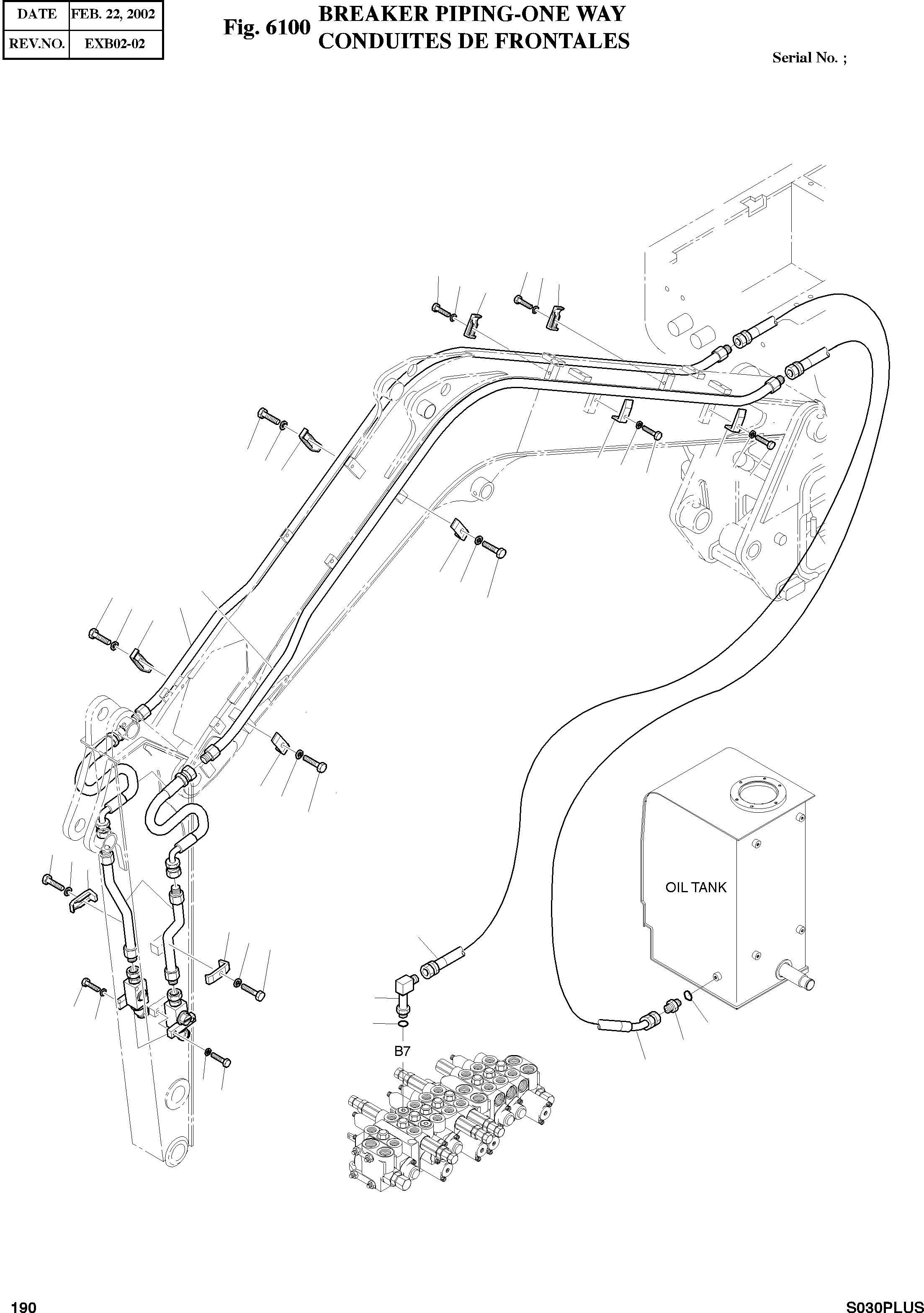 | DATE | FEB. 22, 2002 |
|---|---|
| REV.NO. | EXB02-02 |

Fig. 6100 BREAKER PIPING-ONE WAY
CONDUITES DE FRONTALES

Serial No. ;

OIL TANK

B7

190

S030PLUS