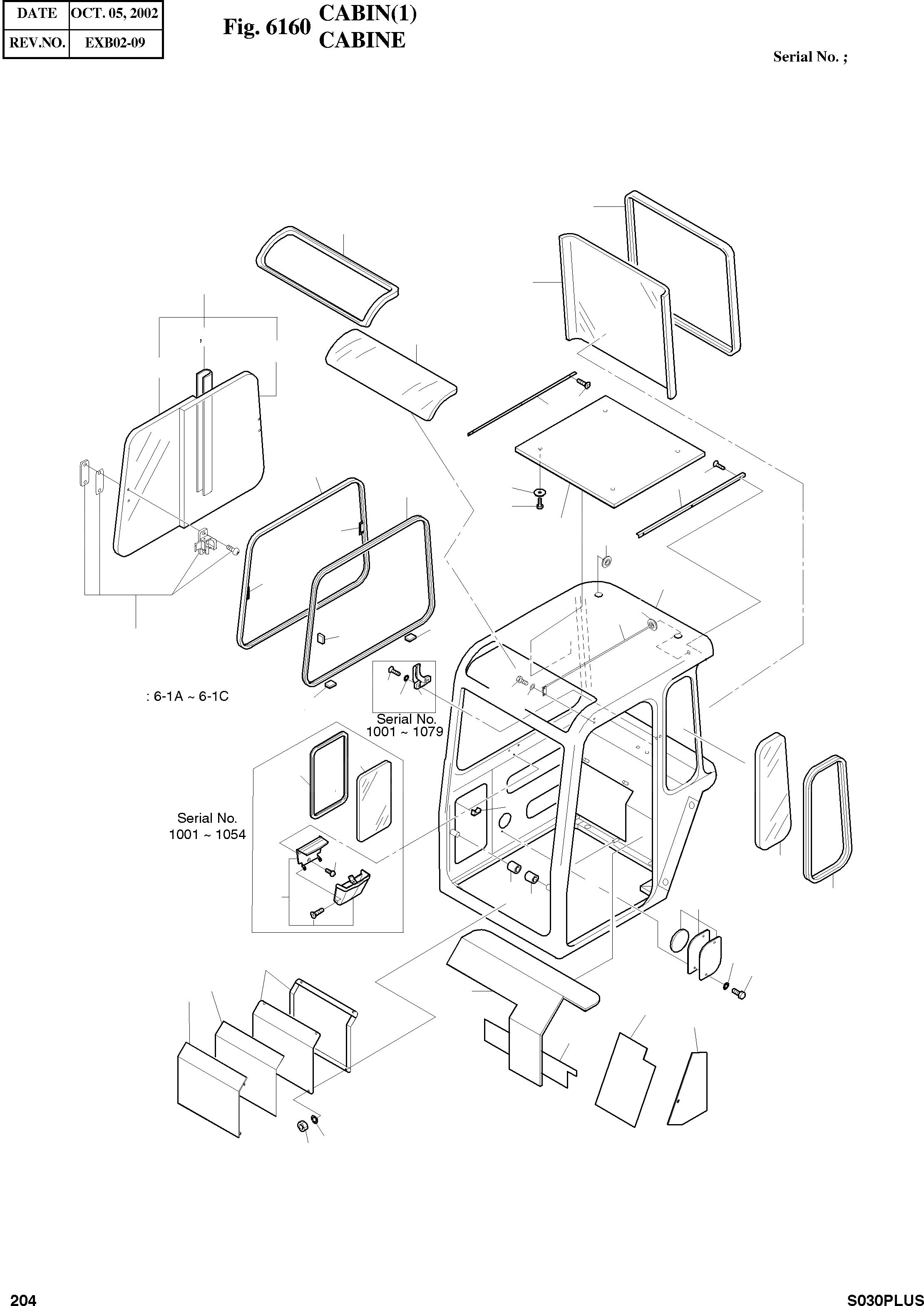 | DATE | OCT. 05, 2002 |
|---|---|
| REV.NO. | EXB02-09 |

Fig. 6160 CABIN(1) CABINE

Serial No. ;

,

: 6-1A ~ 6-1C

Serial No. 1001 ~ 1079

Serial No. 1001 ~ 1054

204

S030PLUS