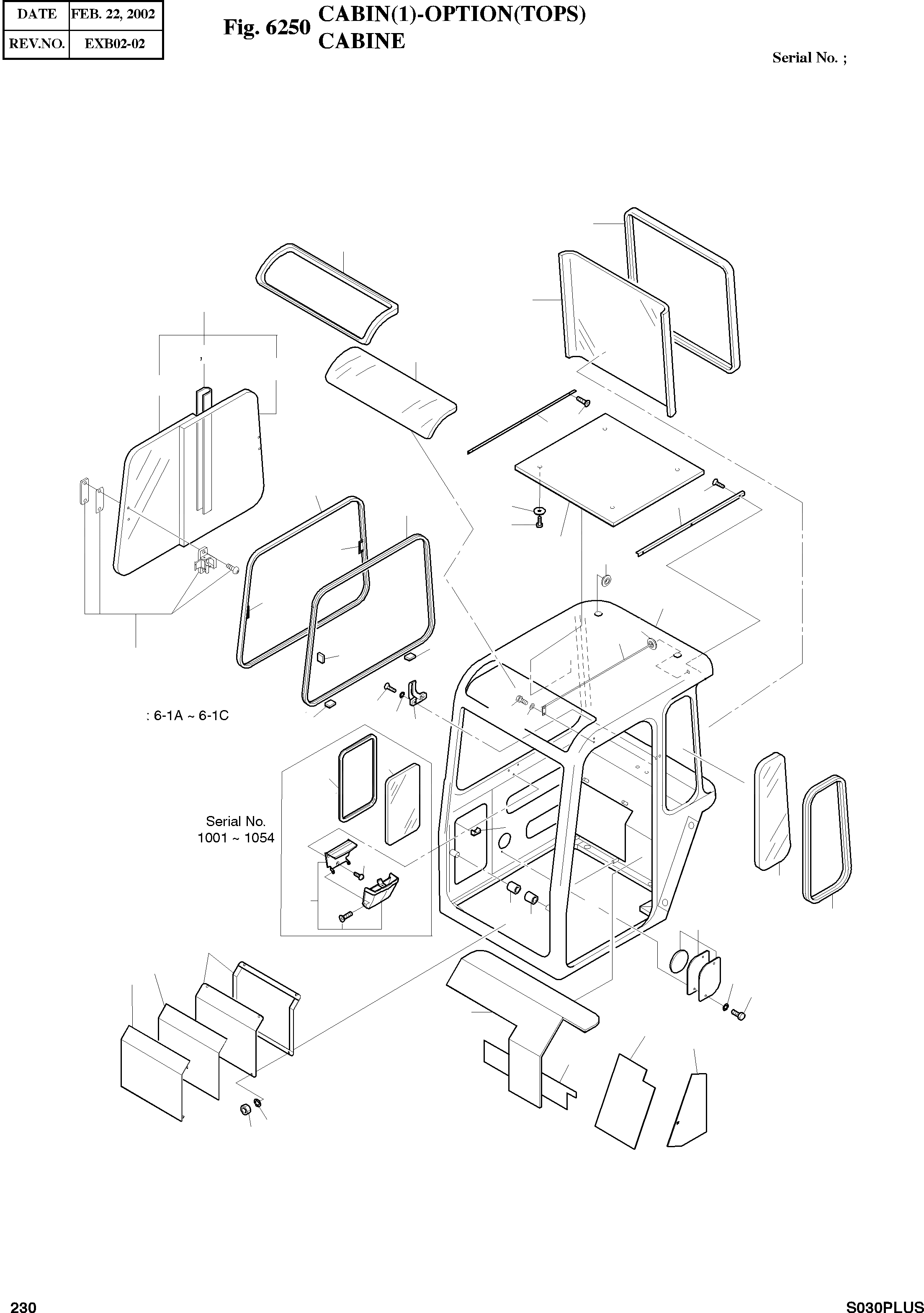 | DATE | FEB. 22, 2002 |
|---|---|
| REV.NO. | EXB02-02 |

Fig. 6250 CABIN(1)-OPTION(TOPS)
CABINE

Serial No. ;

,

: 6-1A ~ 6-1C

Serial No.
1001 ~ 1054

230

S030PLUS