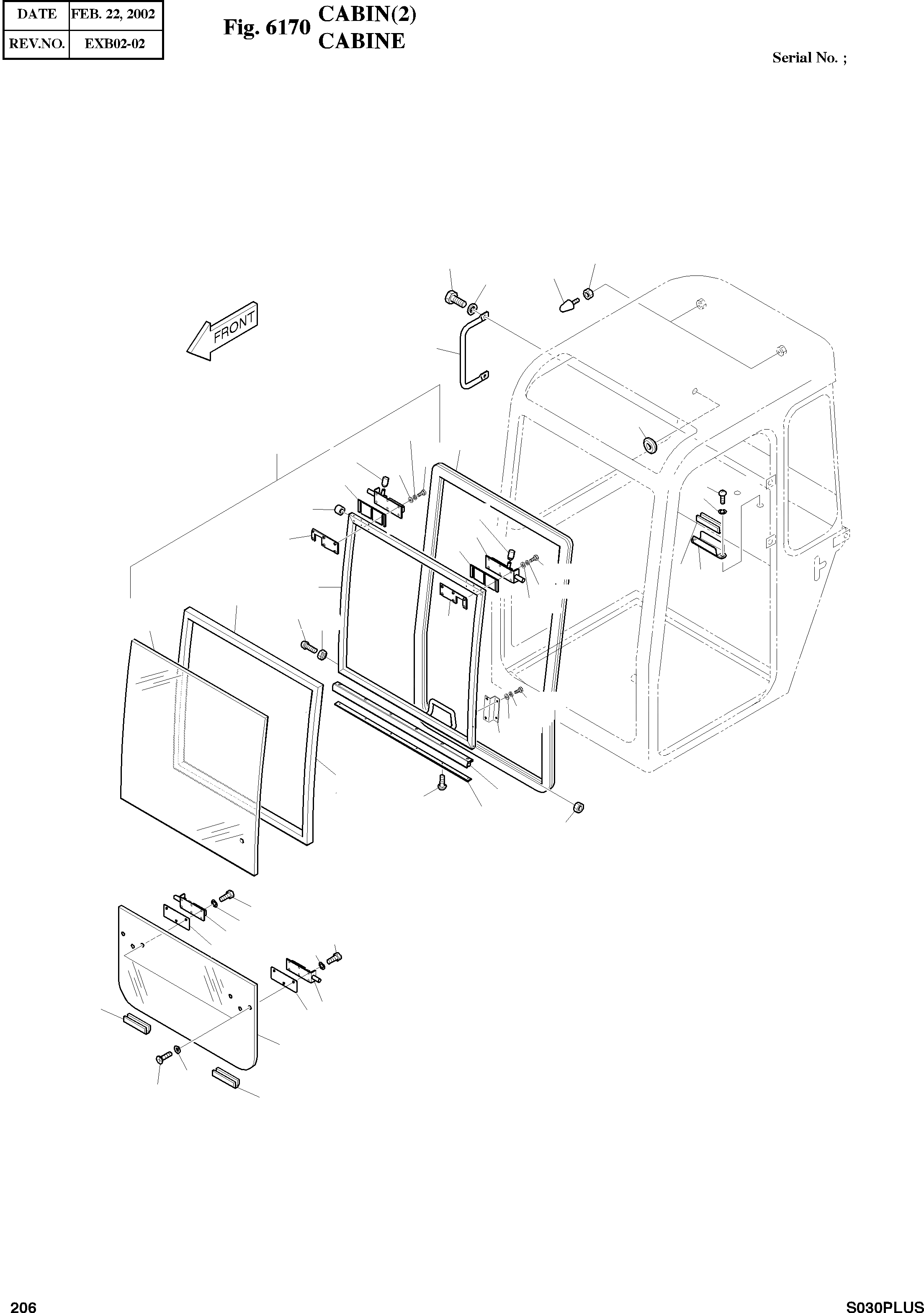 | DATE | FEB. 22, 2002 |
|---|---|
| REV.NO. | EXB02-02 |

Fig. 6170 CABIN(2)
CABINE

Serial No. ;

FRONT

206

S030PLUS