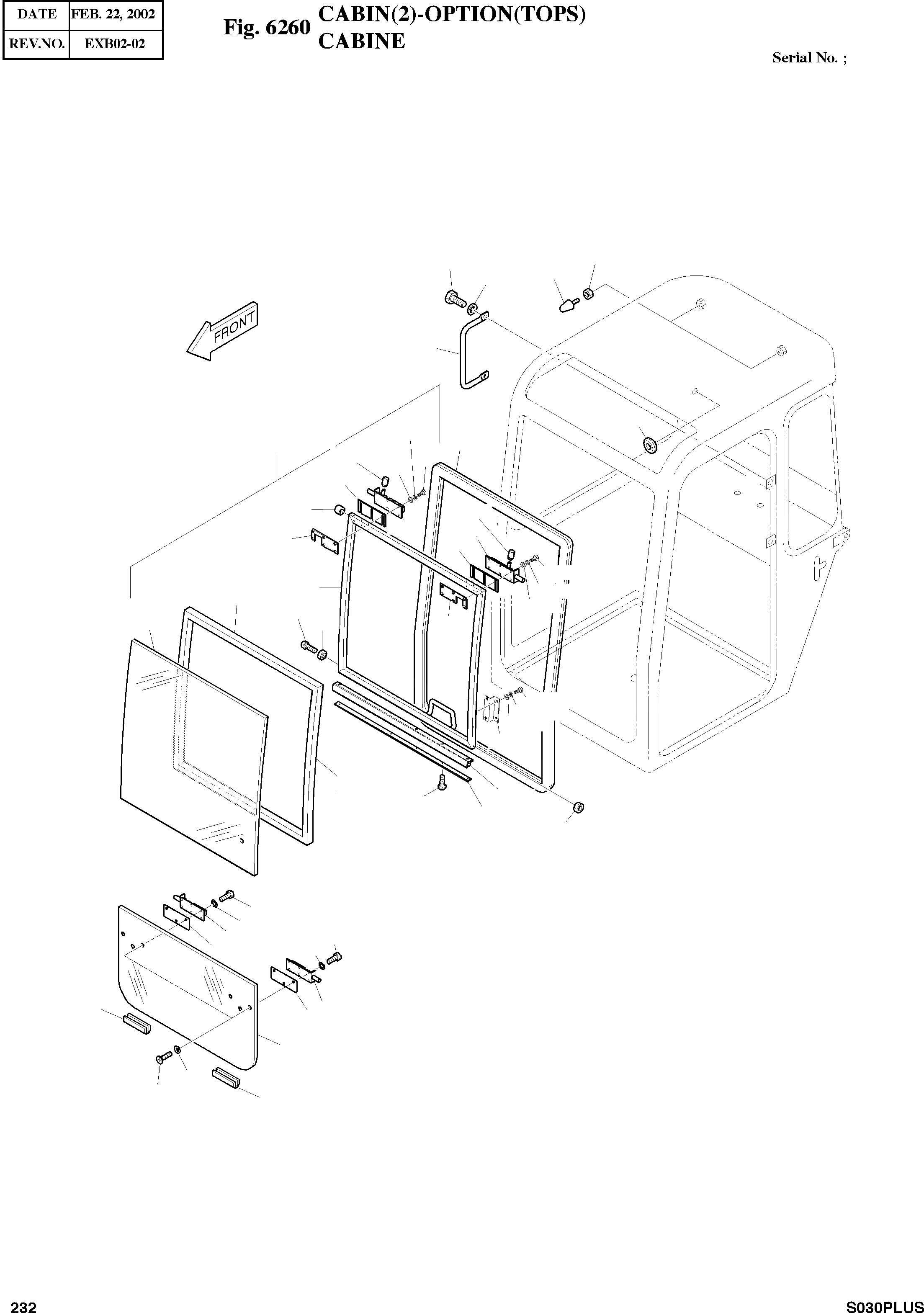 | DATE | FEB. 22, 2002 |
|---|---|
| REV.NO. | EXB02-02 |

Fig. 6260 CABIN(2)-OPTION(TOPS)
CABINE

Serial No. ;

FRONT

232

S030PLUS