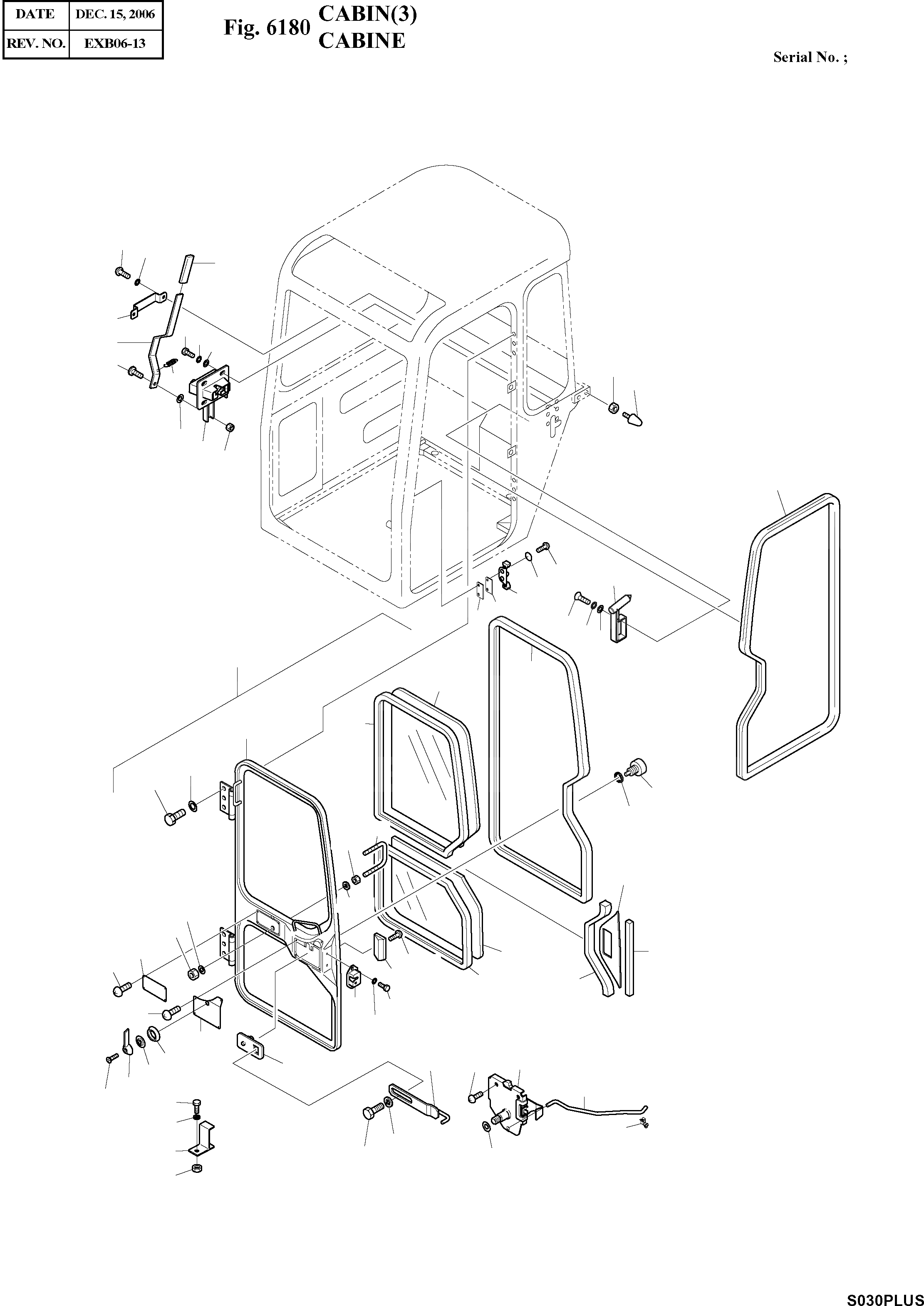 | DATE | DEC. 15, 2006 |
|---|---|
| REV. NO. | EXB06-13 |

Fig. 6180 CABIN(3)
CABINE

Serial No. ;

S030PLUS