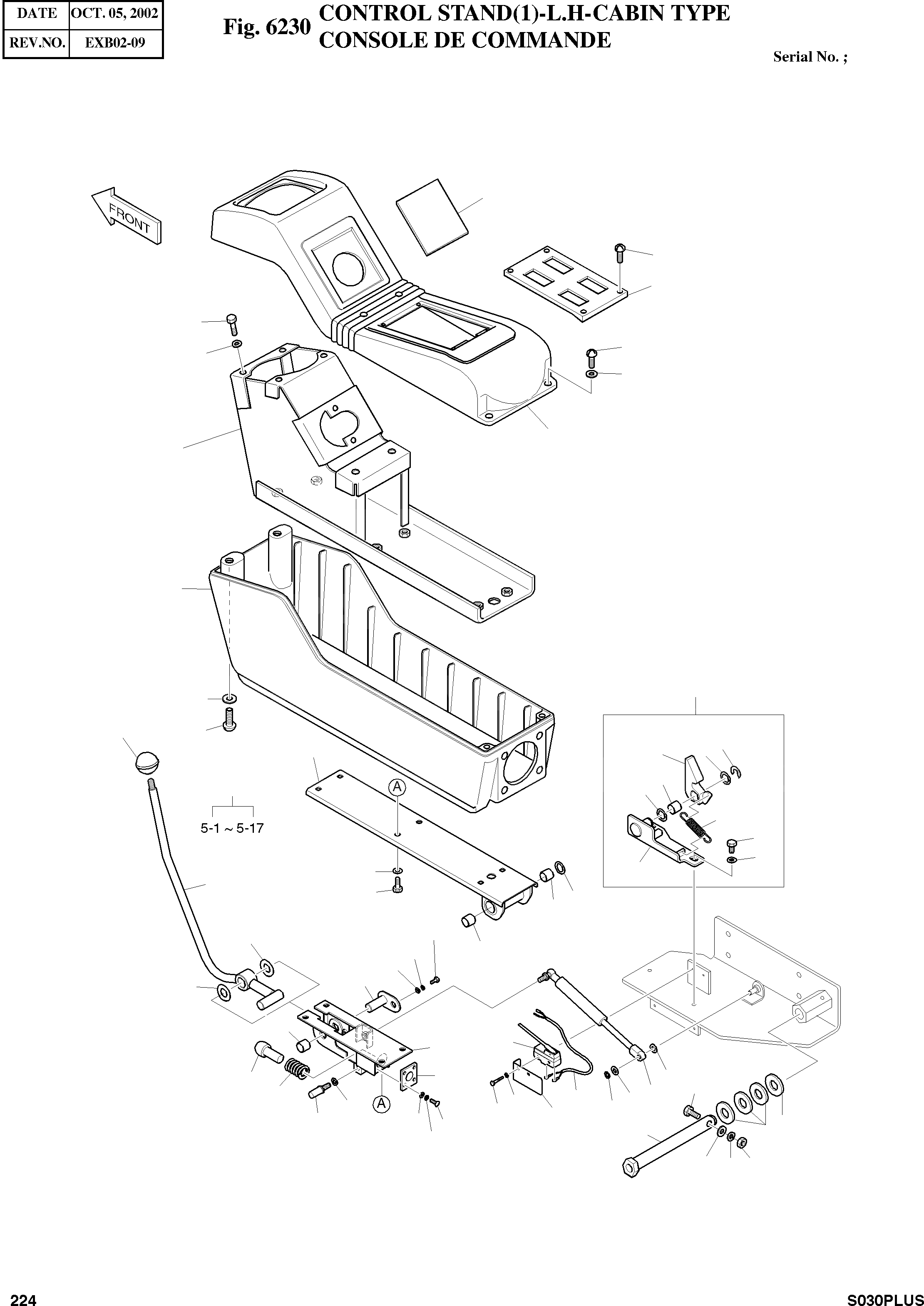 | DATE | OCT. 05, 2002 |
|---|---|
| REV.NO. | EXB02-09 |

Fig. 6230 CONTROL STAND(1)-L.H-CABIN TYPE
CONSOLE DE COMMANDE

Serial No. ;

FRONT

5-1 ~ 5-17

A

A

224

S030PLUS