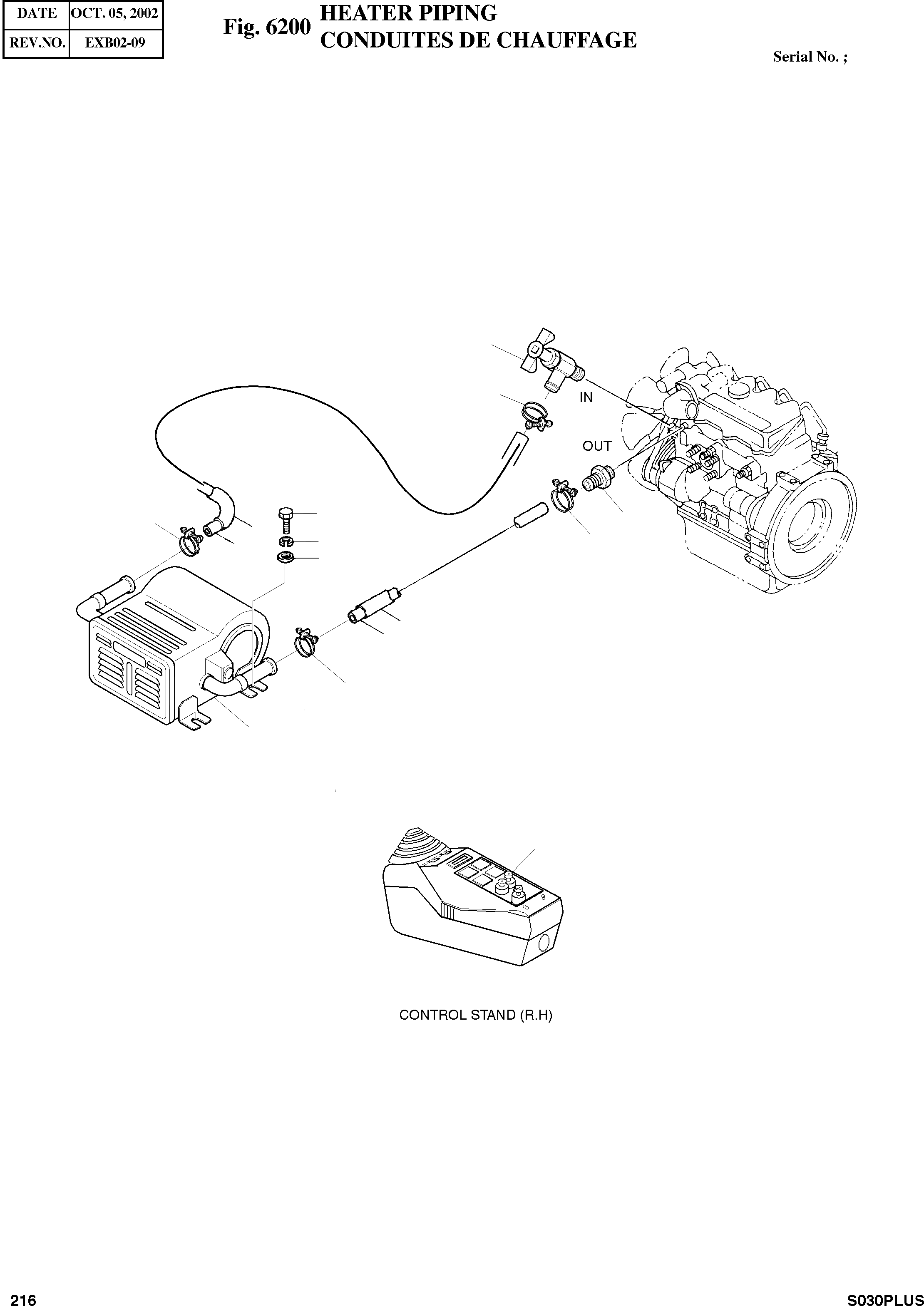 | DATE | OCT. 05, 2002 |
|---|---|
| REV.NO. | EXB02-09 |

Fig. 6200 HEATER PIPING
CONDUITES DE CHAUFFAGE

Serial No. ;

IN

OUT

CONTROL STAND (R.H)

216

S030PLUS