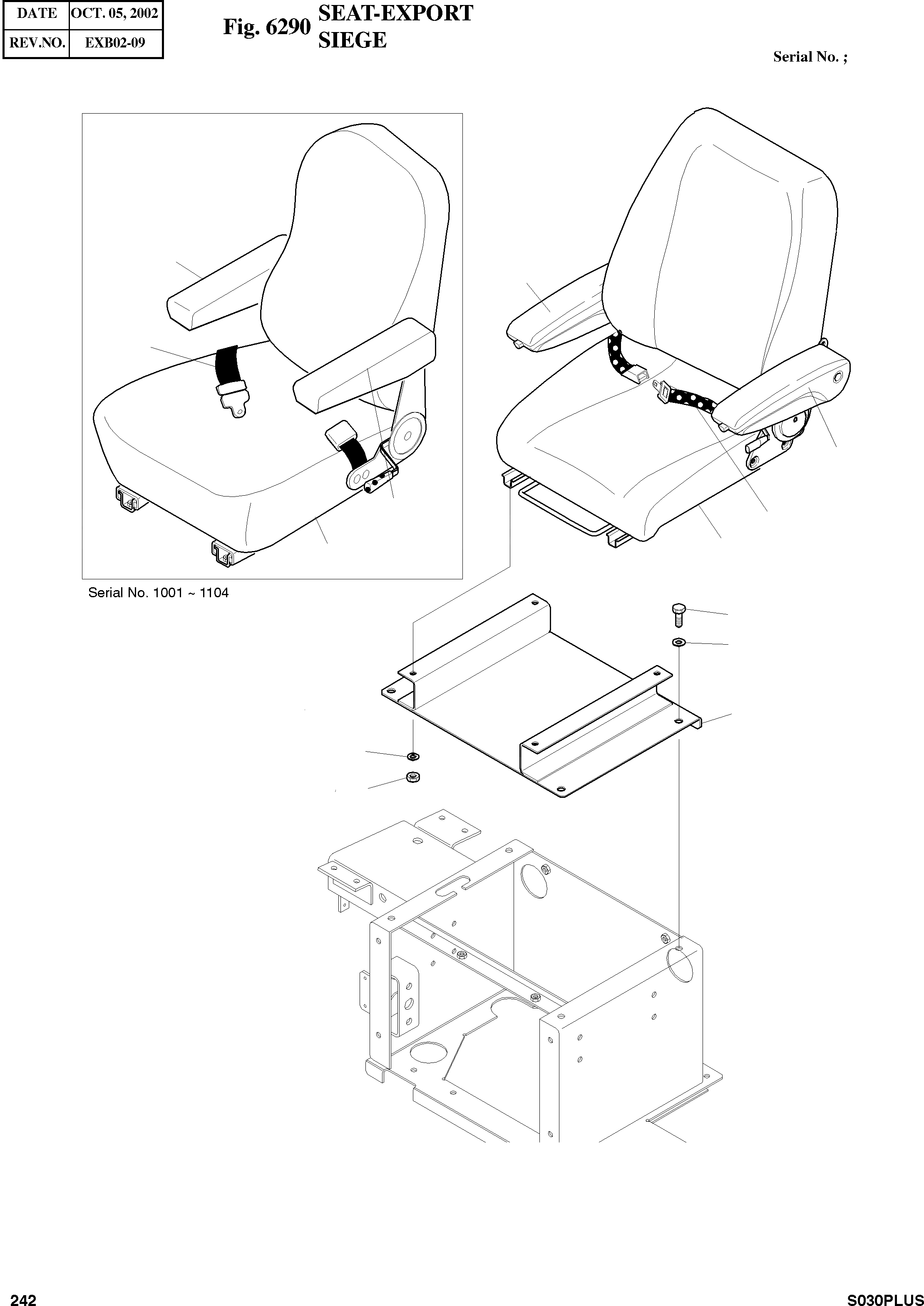 | DATE | OCT. 05, 2002 |
|---|---|
| REV.NO. | EXB02-09 |

Fig. 6290 SEAT-EXPORT SIEGE

Serial No. ;

Serial No. 1001 ~ 1104

242

S030PLUS