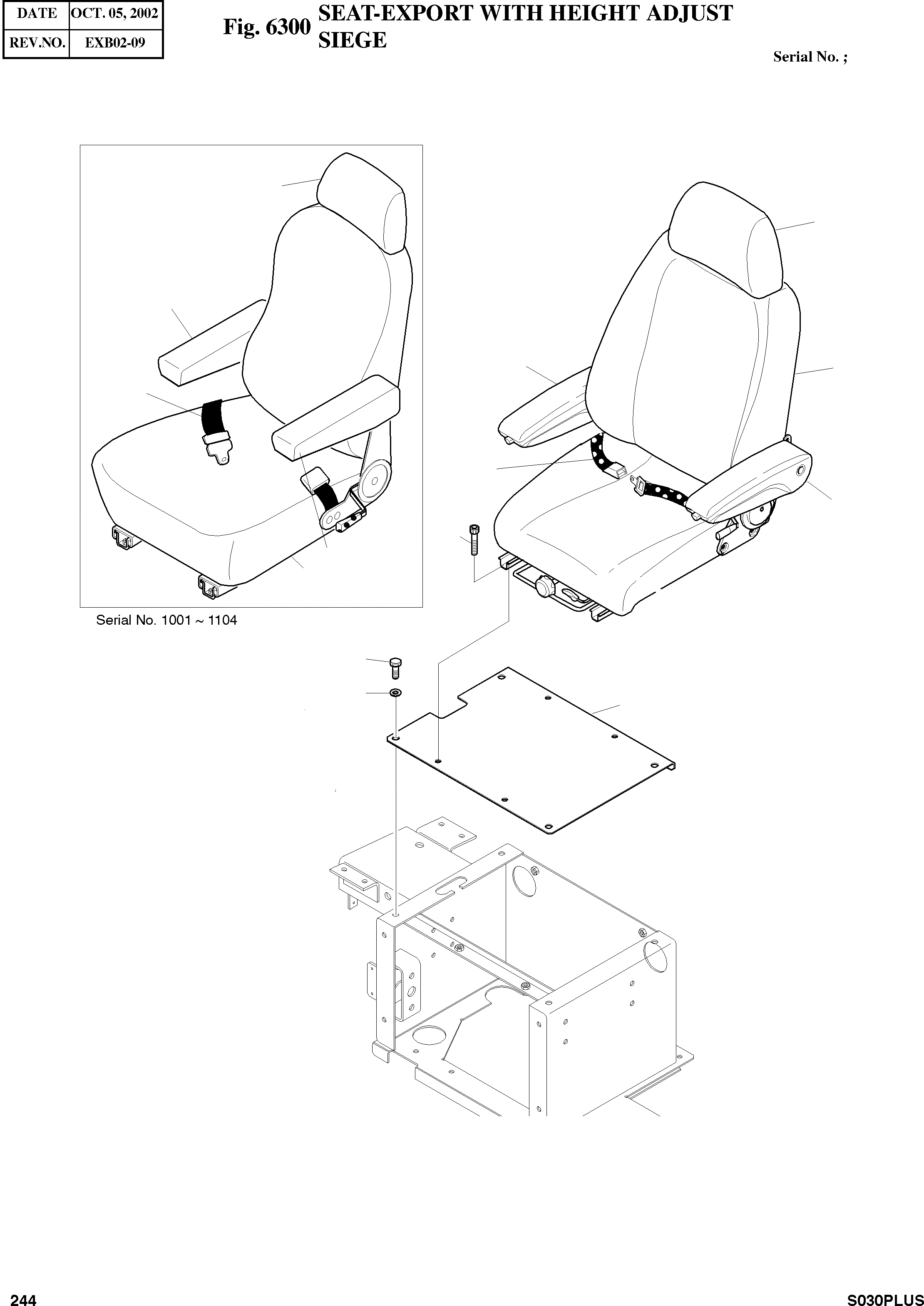 | DATE | OCT. 05, 2002 |
|---|---|
| REV.NO. | EXB02-09 |

Fig. 6300 SEAT-EXPORT WITH HEIGHT ADJUST
SIEGE

Serial No. ;

Serial No. 1001 ~ 1104

244

S030PLUS