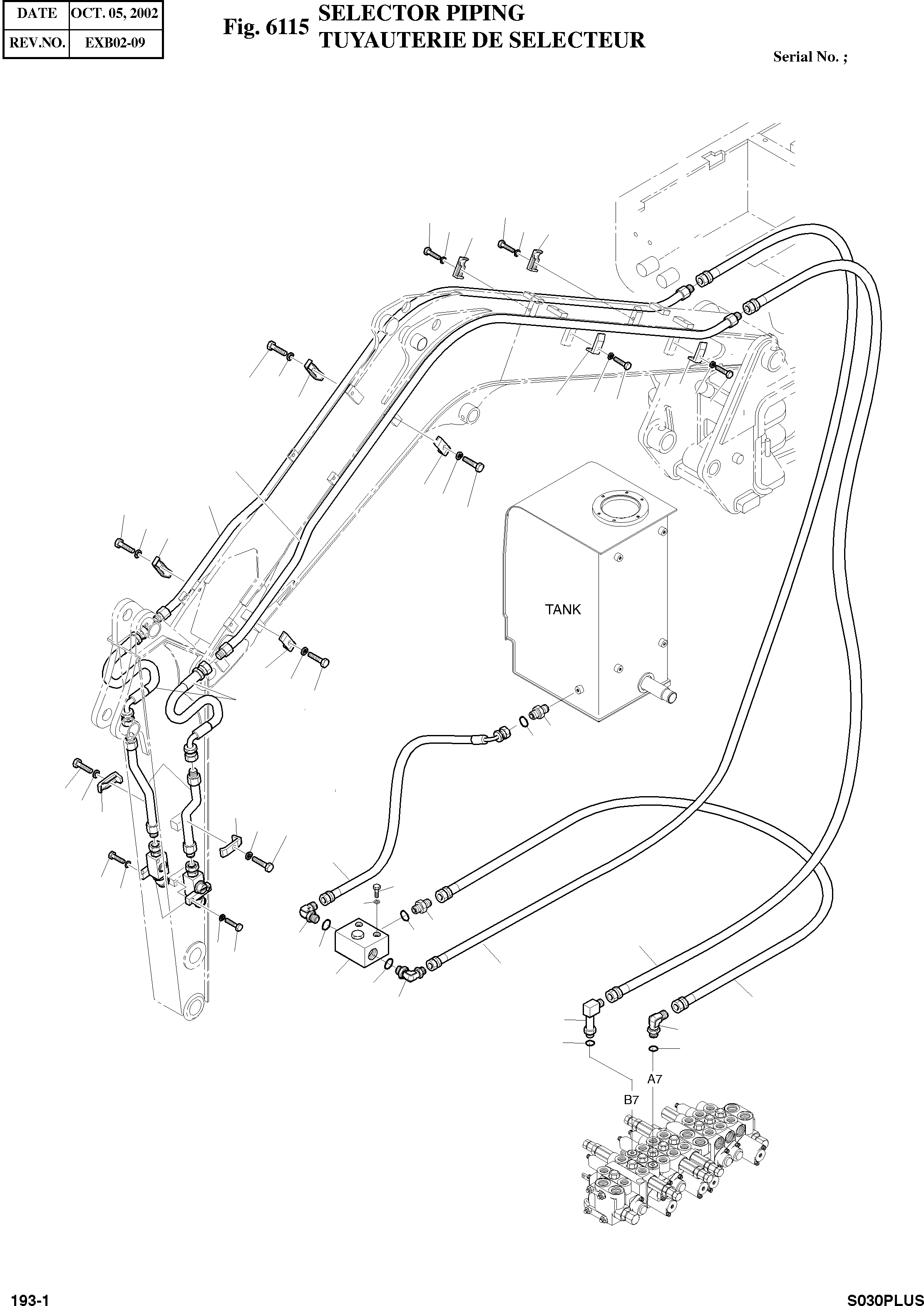 | DATE | OCT. 05, 2002 |
|---|---|
| REV.NO. | EXB02-09 |

Fig. 6115 SELECTOR PIPING
TUYAUTERIE DE SELECTEUR

Serial No. ;

TANK

A7

B7

193-1

S030PLUS