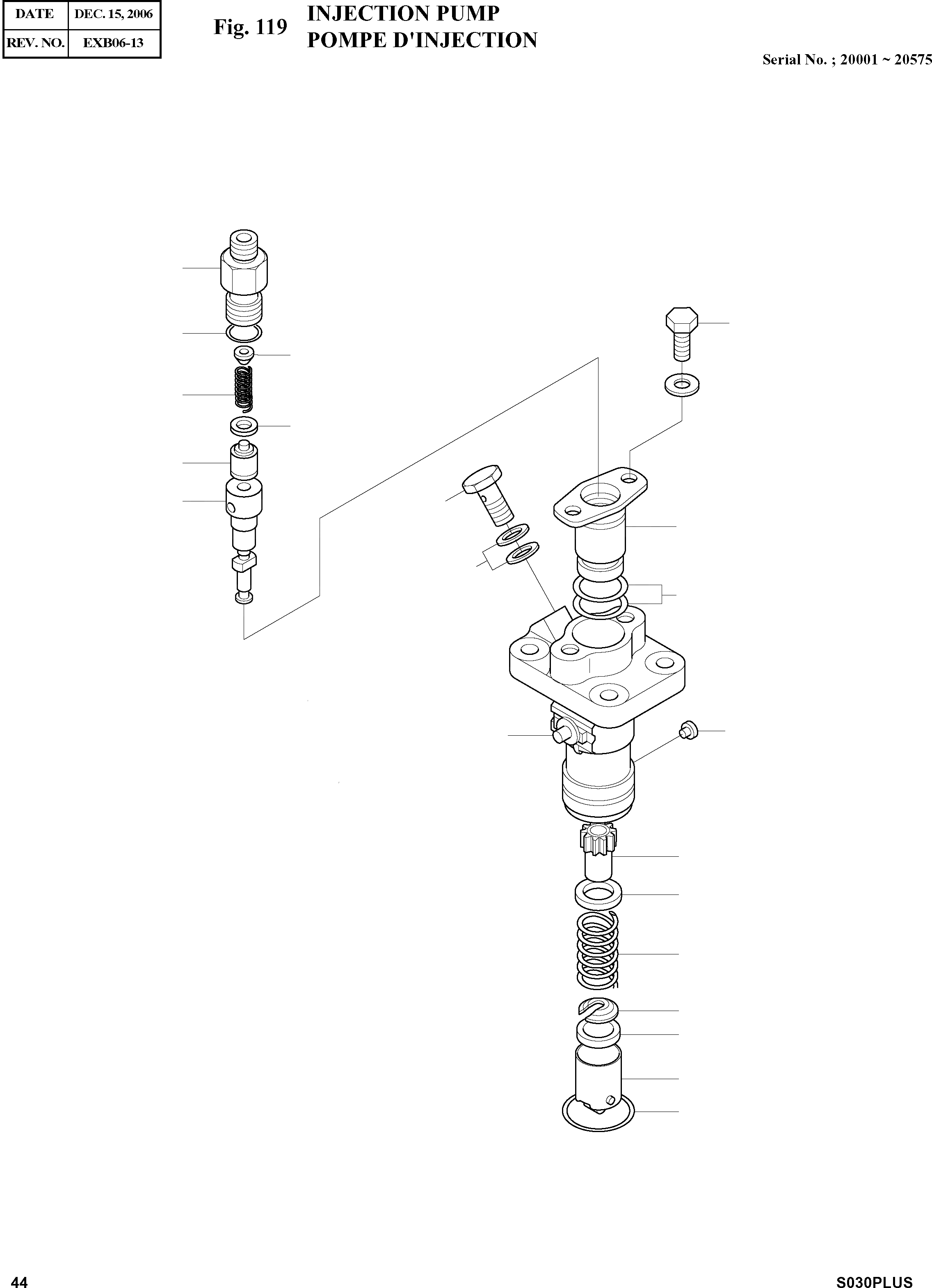 | DATE | DEC. 15, 2006 |
|---|---|
| REV. NO. | EXB06-13 |

Fig. 119 INJECTION PUMP
POMPE D'INJECTION

Serial No. ; 20001 ~ 20575

44

S030PLUS