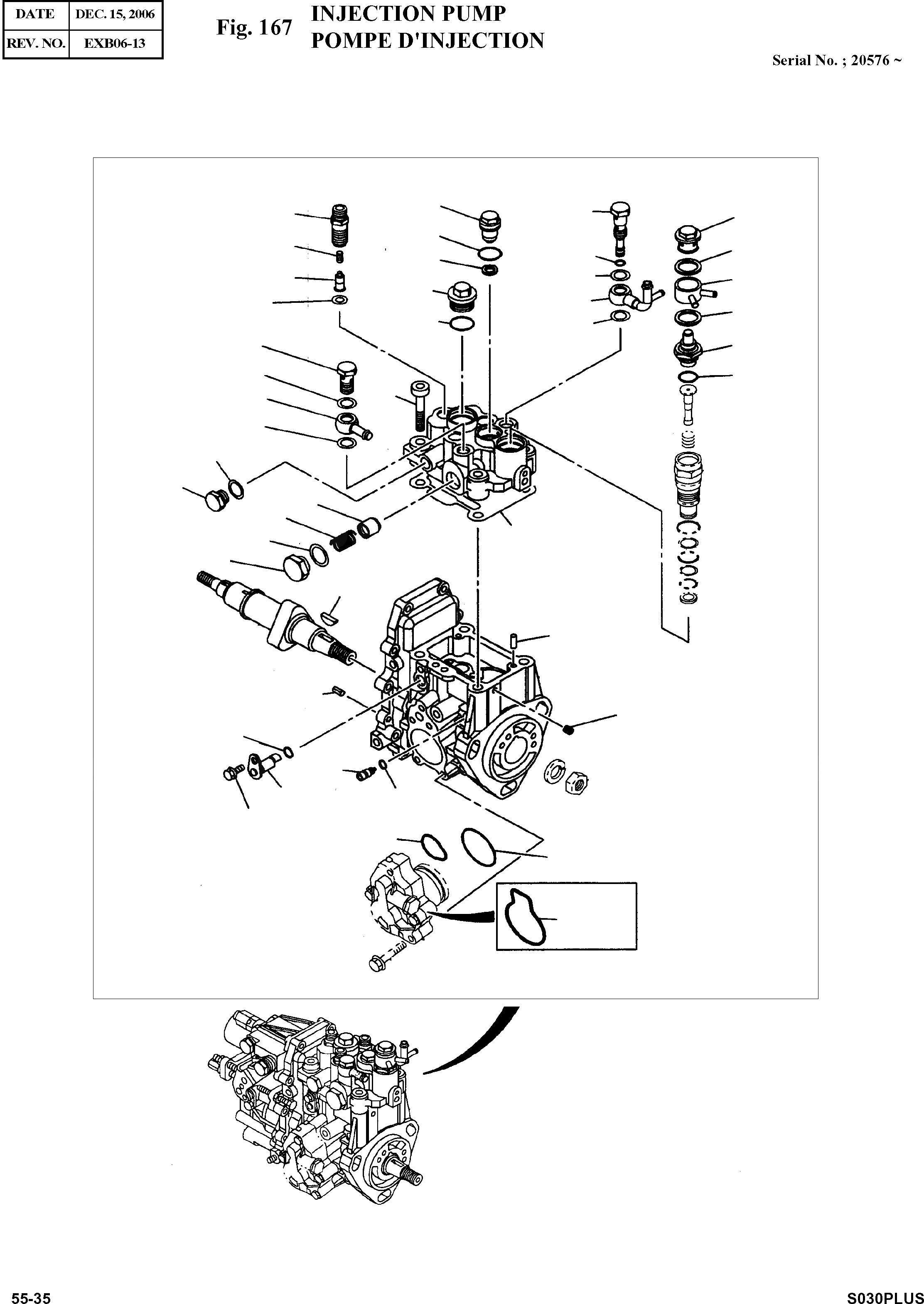 | DATE | DEC. 15, 2006 |
|---|---|
| REV. NO. | EXB06-13 |

Fig. 167 INJECTION PUMP
POMPE D'INJECTION

Serial No. ; 20576 ~

55-35

S030PLUS