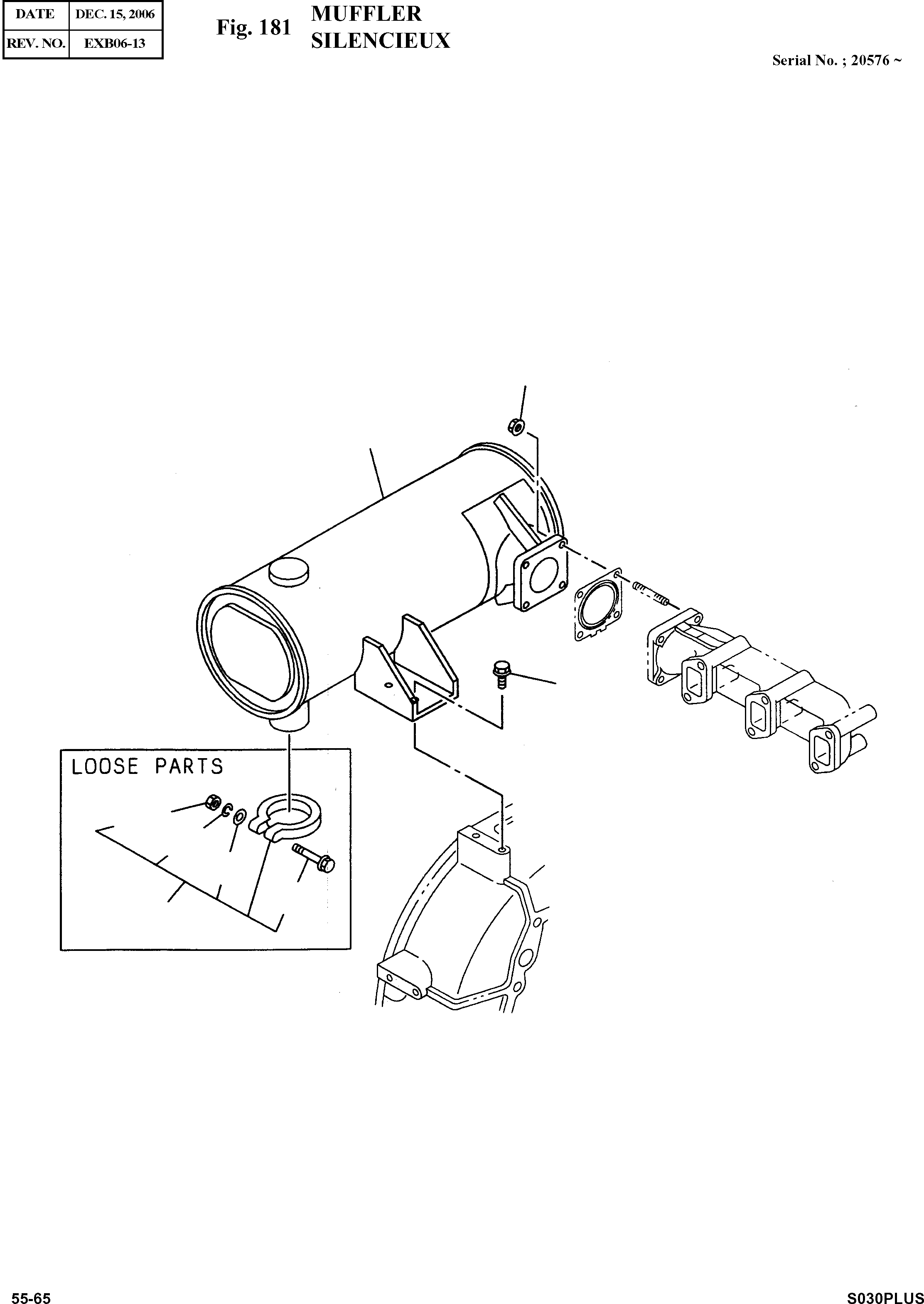 | DATE | DEC. 15, 2006 |
|---|---|
| REV. NO. | EXB06-13 |

Fig. 181 MUFFLER SILENCIEUX

Serial No. ; 20576 ~

LOOSE PARTS

55-65

S030PLUS