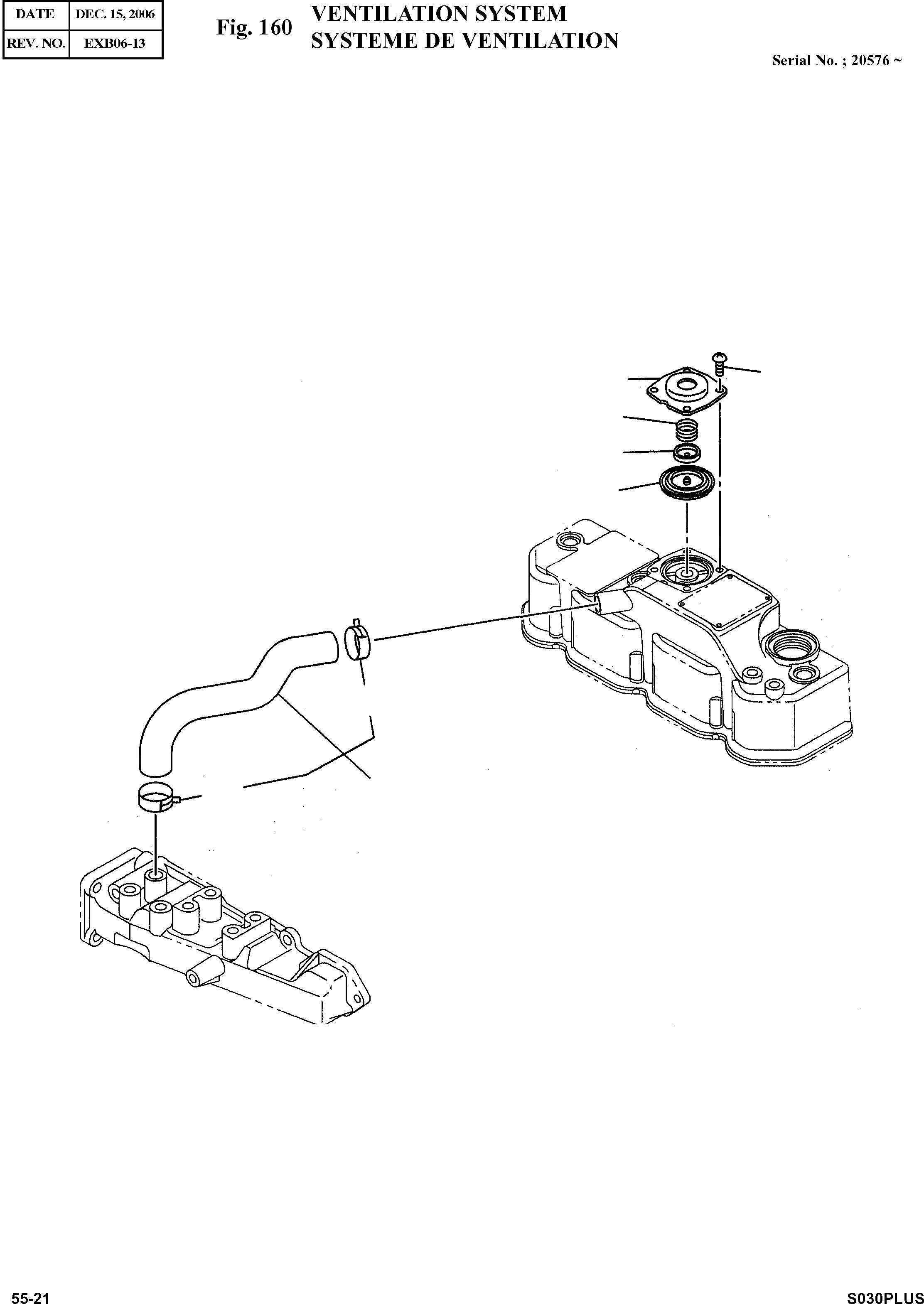 | DATE | DEC. 15, 2006 |
|---|---|
| REV. NO. | EXB06-13 |

Fig. 160 VENTILATION SYSTEM
SYSTEME DE VENTILATION

Serial No. ; 20576 ~

55-21

S030PLUS