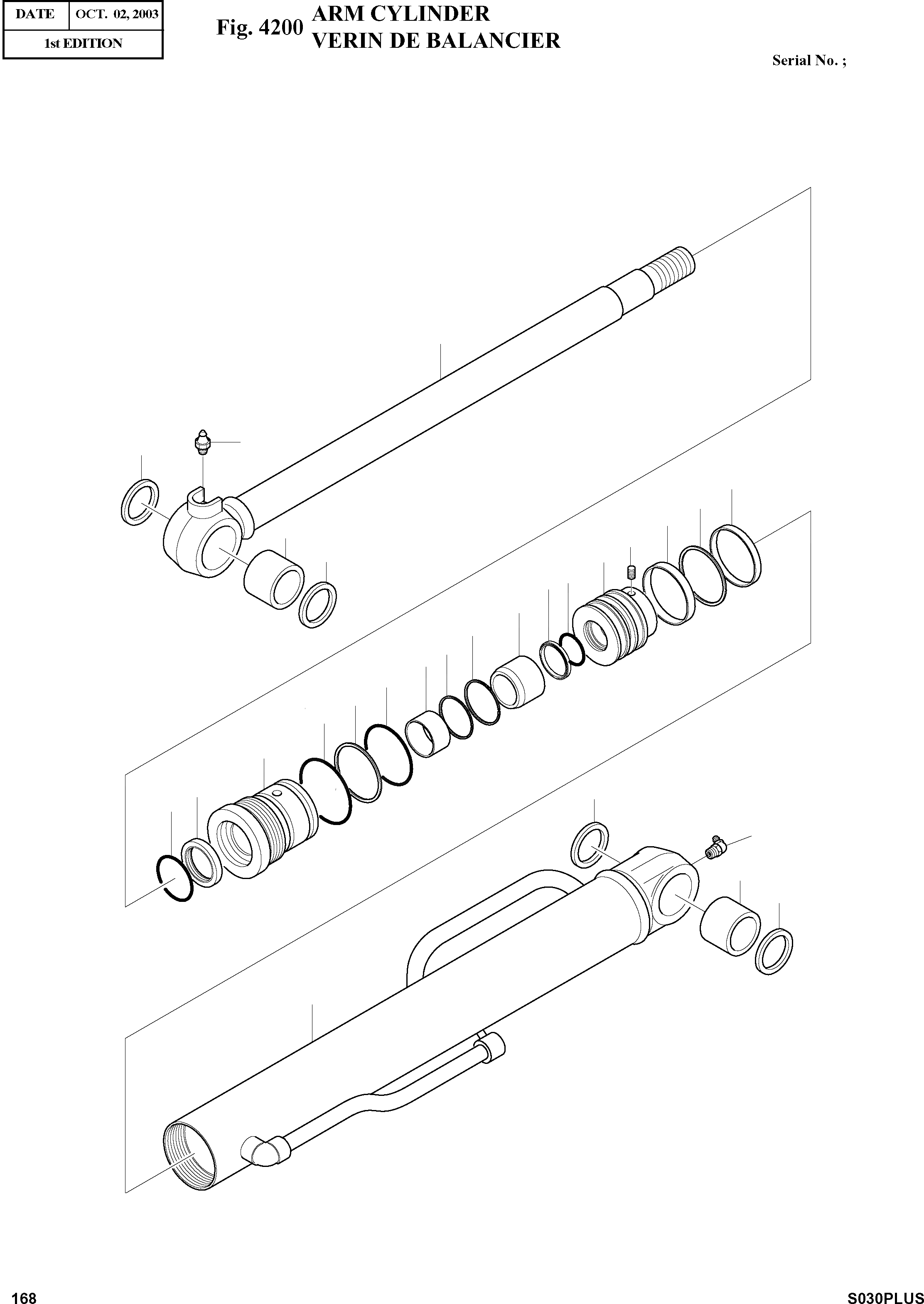 | DATE | OCT. 02, 2003 |
|---|---|
| 1st EDITION | |

Fig. 4200 ARM CYLINDER
VERIN DE BALANCIER

Serial No. ;

168

S030PLUS