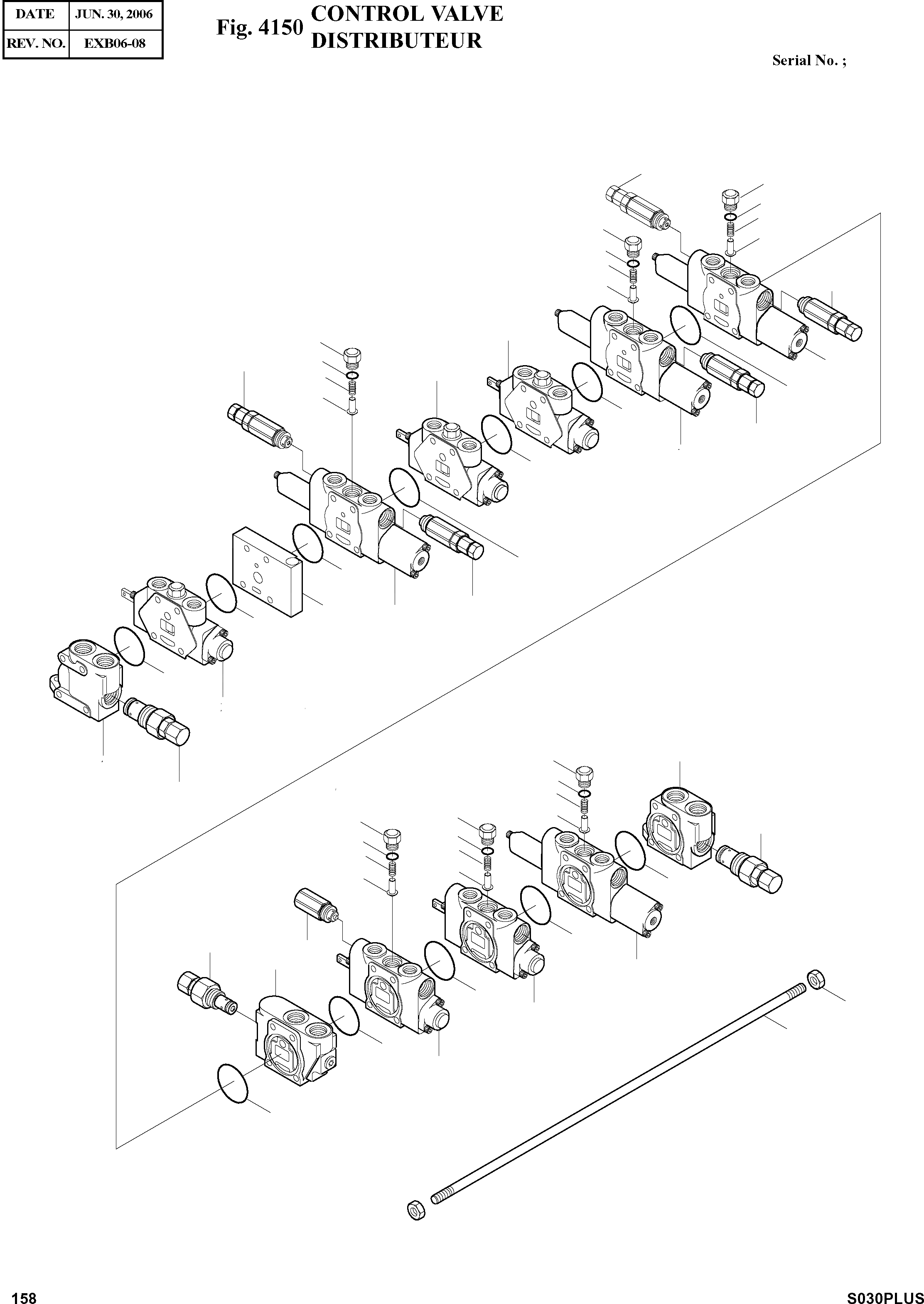 | DATE | JUN. 30, 2006 |
|---|---|
| REV. NO. | EXB06-08 |

Fig. 4150 CONTROL VALVE
DISTRIBUTEUR

Serial No. ;

158

S030PLUS