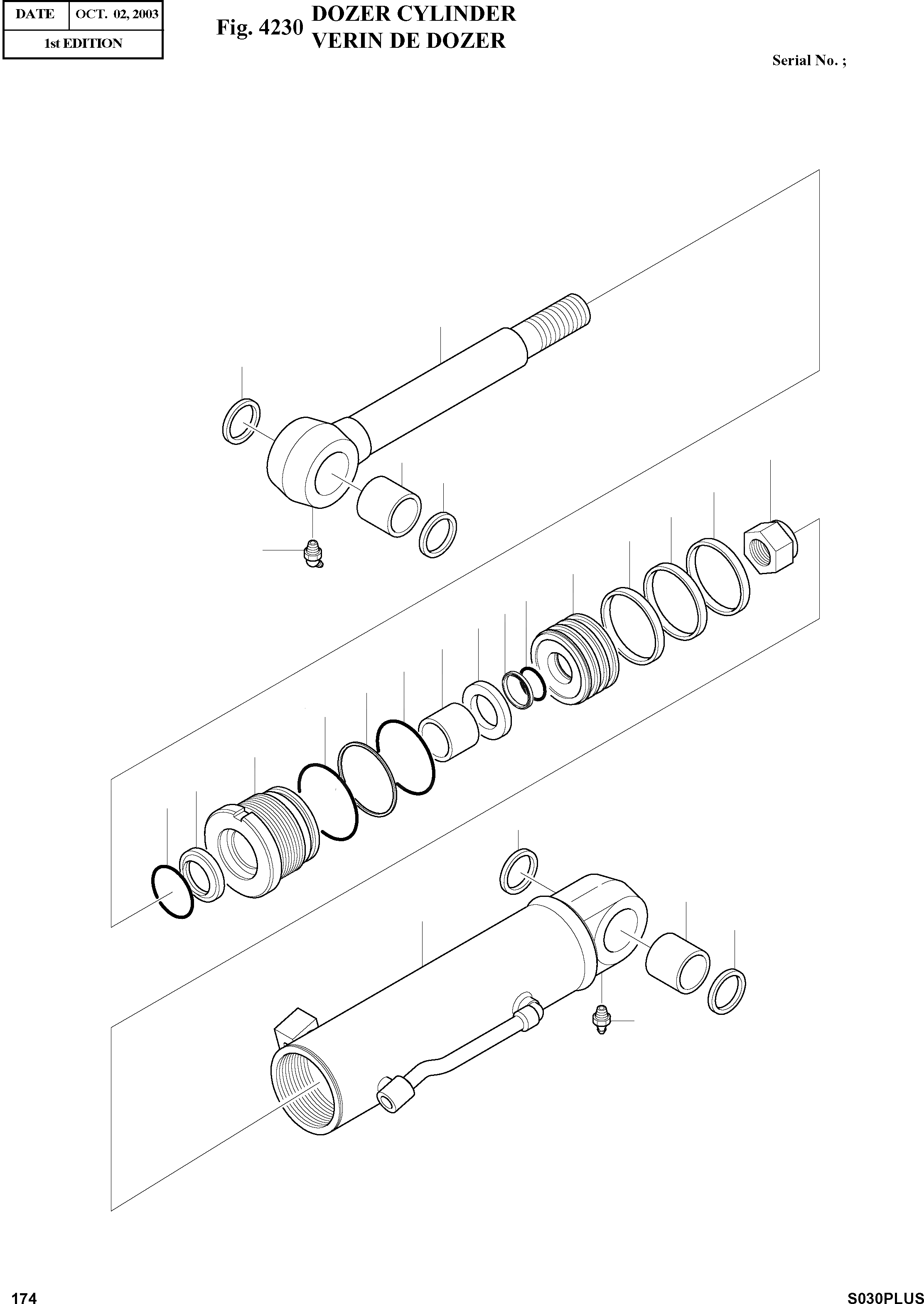 | DATE | OCT. 02, 2003 |
|---|---|
| 1st EDITION | |

Fig. 4230 DOZER CYLINDER
VERIN DE DOZER

Serial No. ;

174

S030PLUS