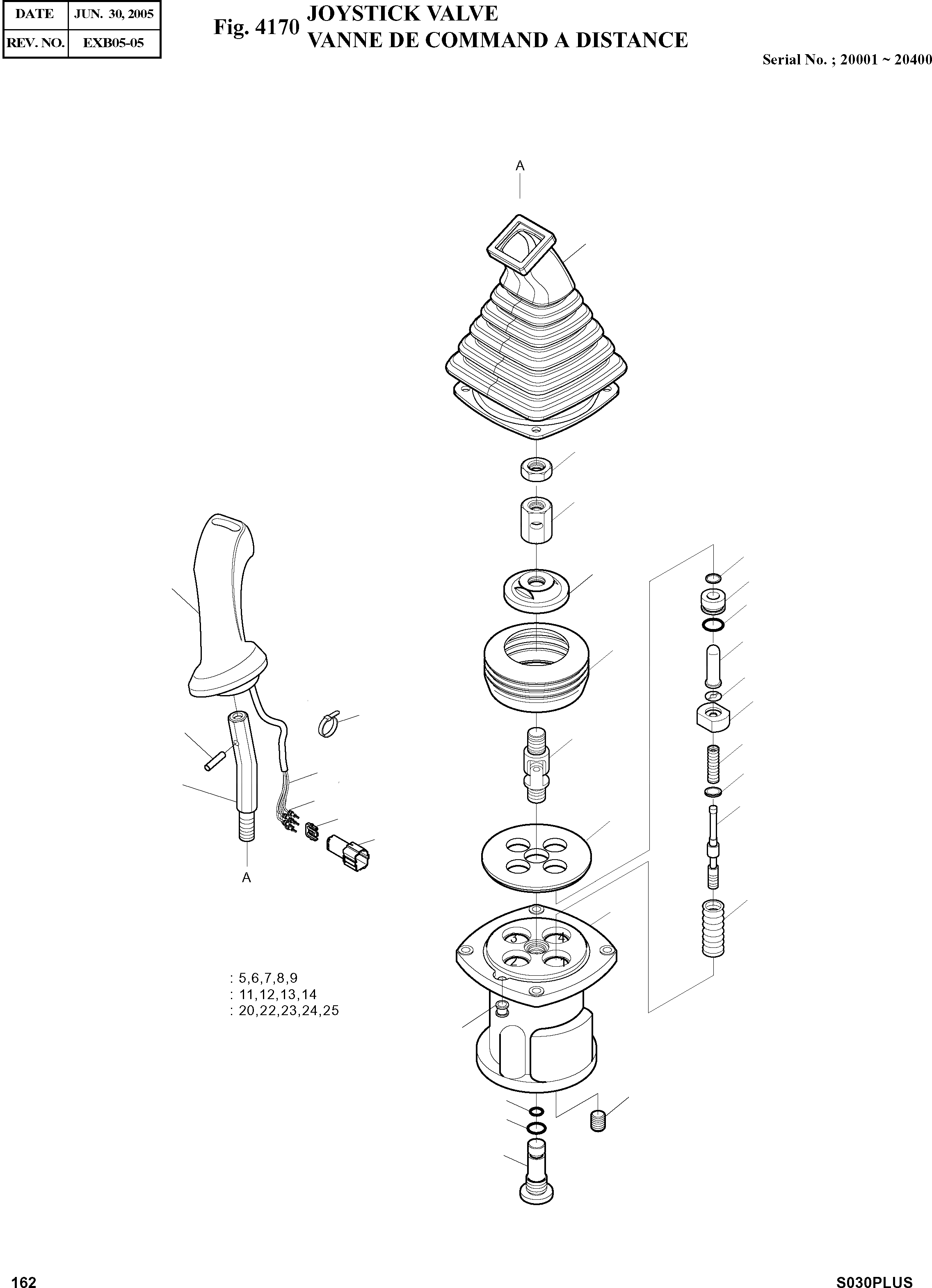 | DATE | JUN. 30, 2005 |
|---|---|
| REV. NO. | EXB05-05 |

Fig. 4170 JOYSTICK VALVE
VANNE DE COMMAND A DISTANCE

Serial No. ; 20001 ~ 20400

A

A

3
4
2
1

: 5,6,7,8,9
: 11,12,13,14
: 20,22,23,24,25

162

S030PLUS