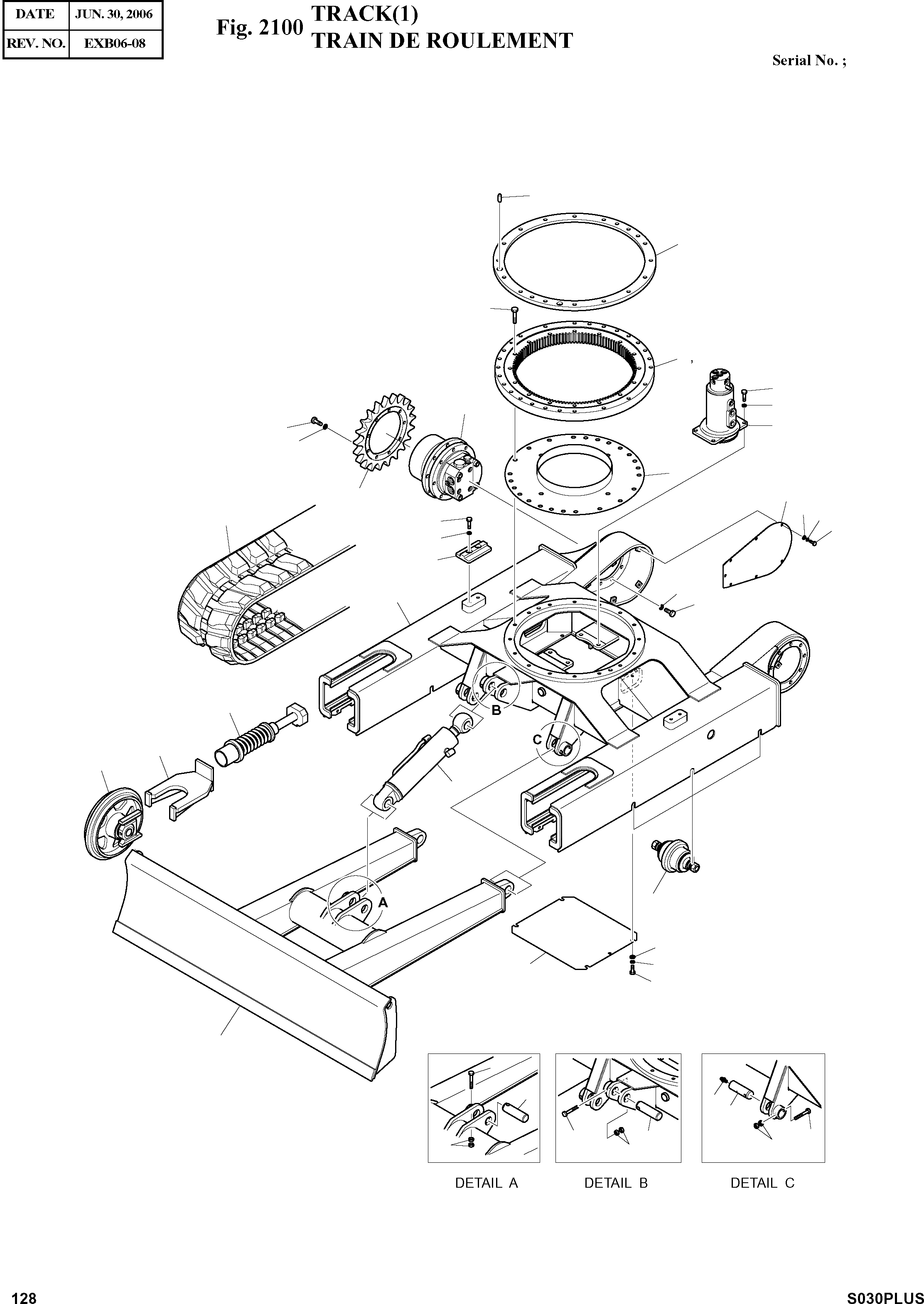 | DATE | JUN. 30, 2006 |
|---|---|
| REV. NO. | EXB06-08 |

Fig. 2100 TRACK(1)
TRAIN DE ROULEMENT

Serial No. ;

B

C

A

DETAIL A

DETAIL B

DETAIL C

128

S030PLUS