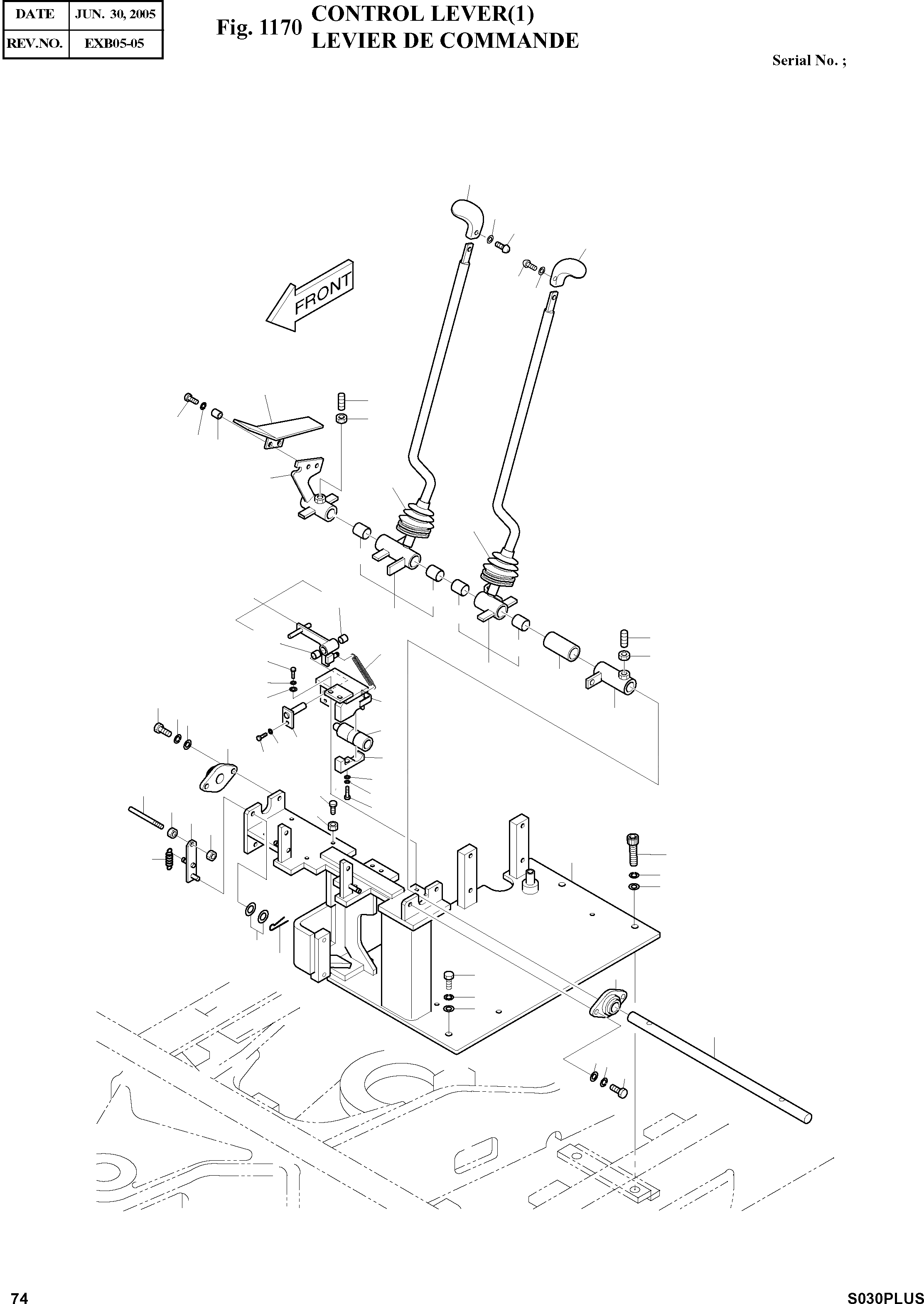 | DATE | JUN. 30, 2005 |
|---|---|
| REV.NO. | EXB05-05 |

Fig. 1170 CONTROL LEVER(1)
LEVIER DE COMMANDE

Serial No. ;

FRONT

74

S030PLUS