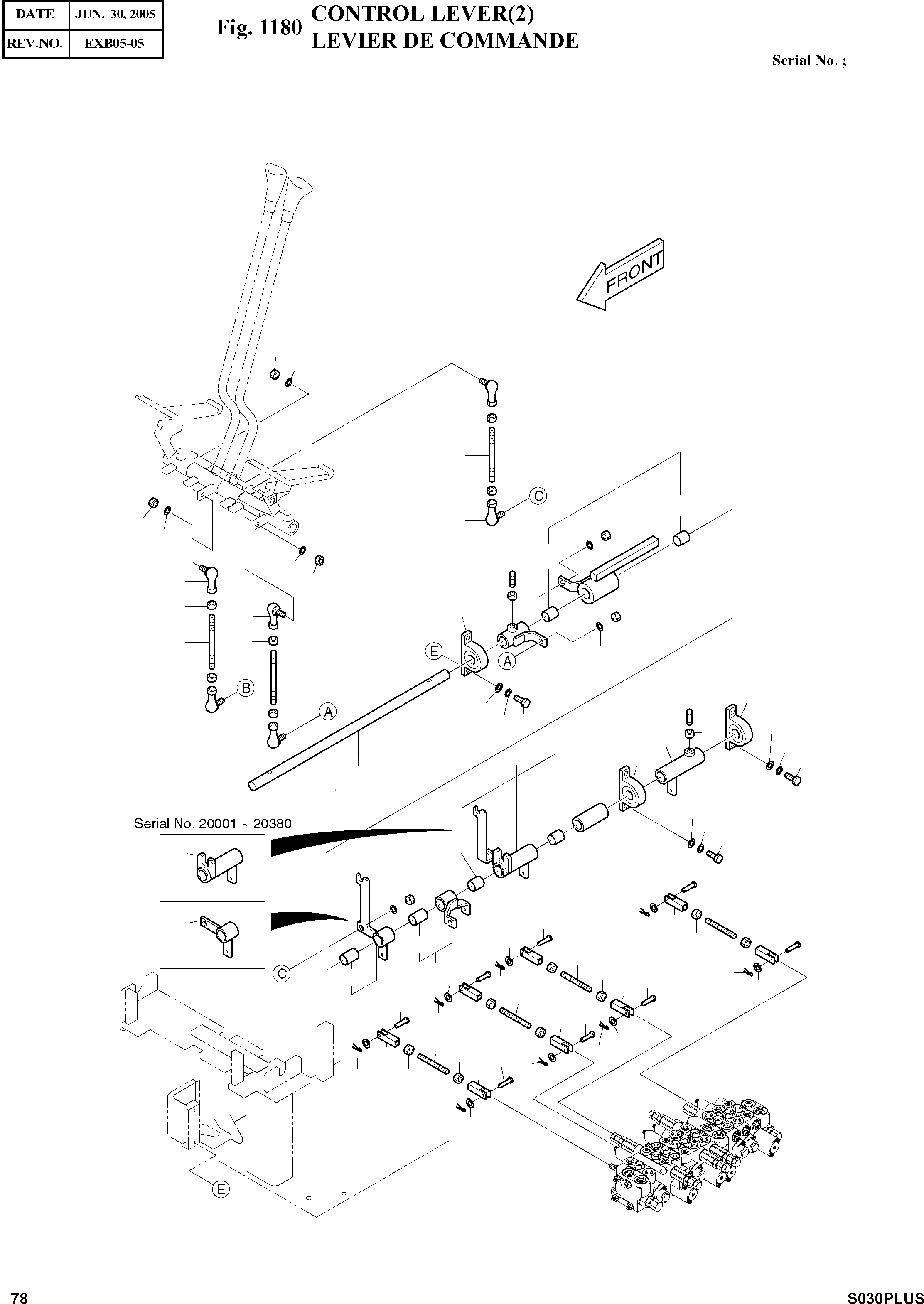 | DATE | JUN. 30, 2005 |
|---|---|
| REV.NO. | EXB05-05 |

Fig. 1180 CONTROL LEVER(2) LEVIER DE COMMANDE

Serial No. ;

FRONT

C

E

A

B

A

Serial No. 20001 ~ 20380

C

E

78

S030PLUS