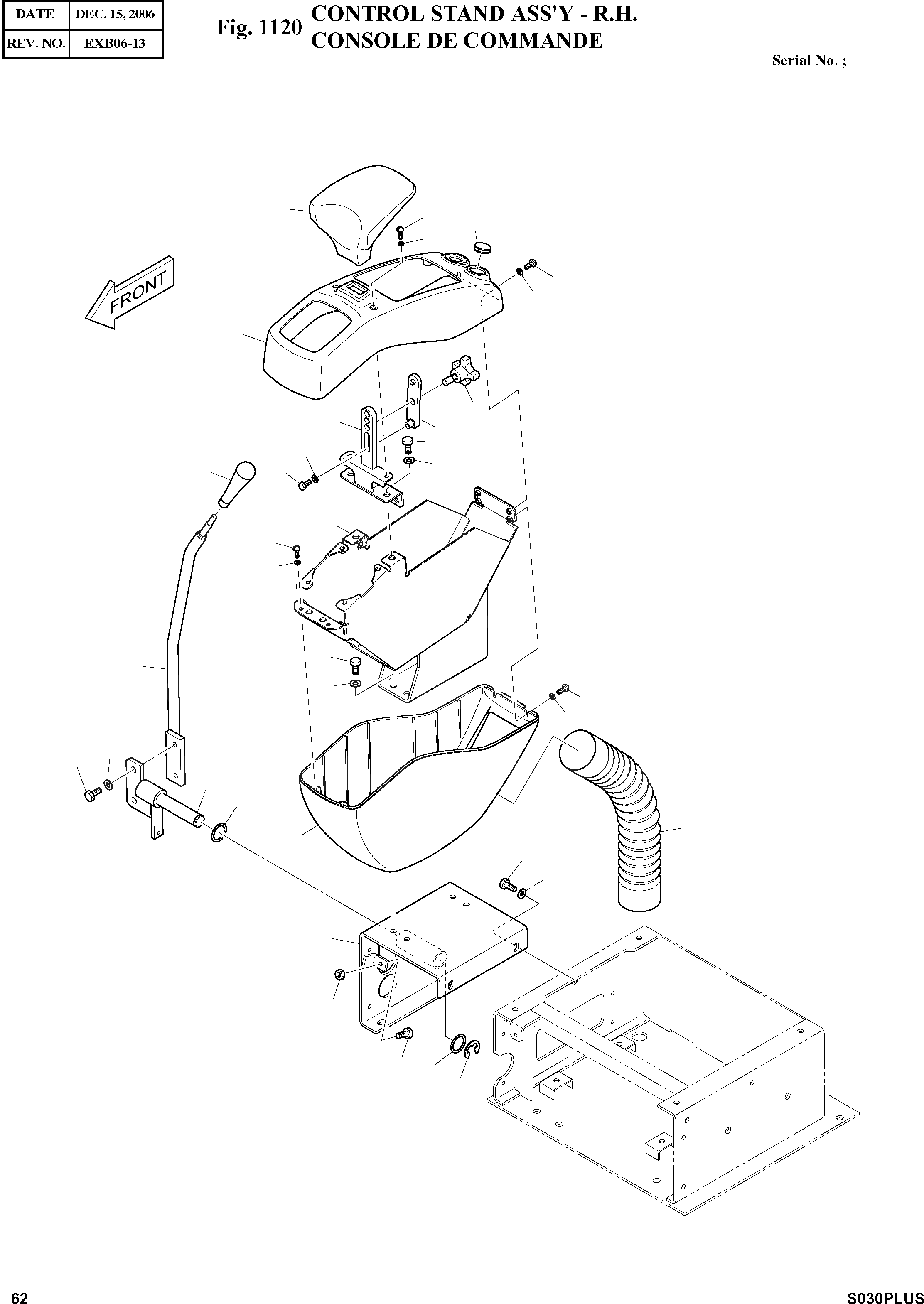 | DATE | DEC. 15, 2006 |
|---|---|
| REV. NO. | EXB06-13 |

Fig. 1120 CONTROL STAND ASS'Y - R.H.
CONSOLE DE COMMANDE

Serial No. ;

FRONT

62

S030PLUS