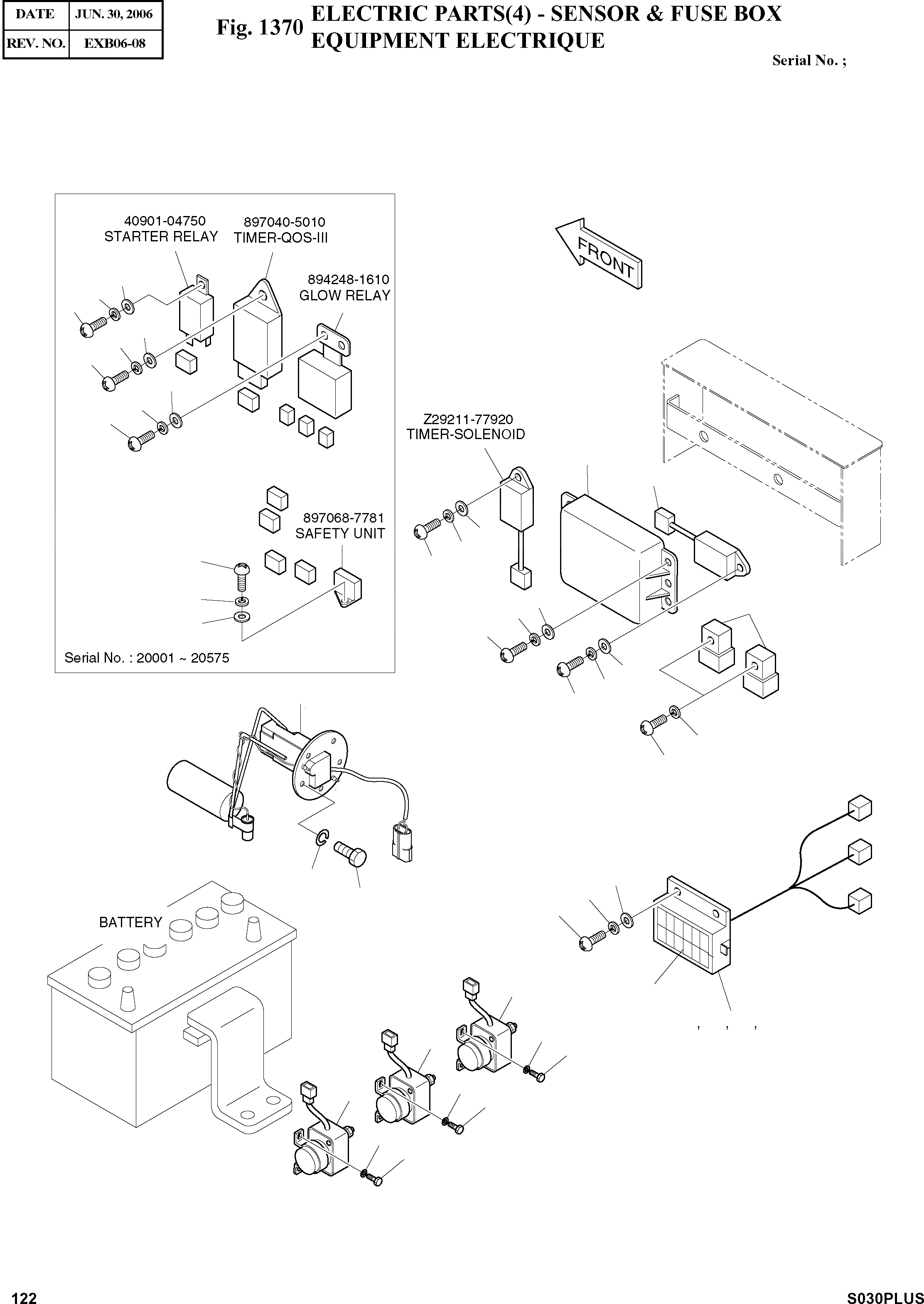 | DATE | JUN. 30, 2006 |
|---|---|
| REV. NO. | EXB06-08 |

Fig. 1370 ELECTRIC PARTS(4) - SENSOR & FUSE BOX
EQUIPMENT ELECTRIQUE

Serial No. ;

40901-04750
STARTER RELAY

897040-5010
TIMER-QOS-III

894248-1610
GLOW RELAY

897068-7781
SAFETY UNIT

Serial No. : 20001 ~ 20575

FRONT

Z29211-77920
TIMER-SOLENOID

BATTERY

, , ,

122

S030PLUS