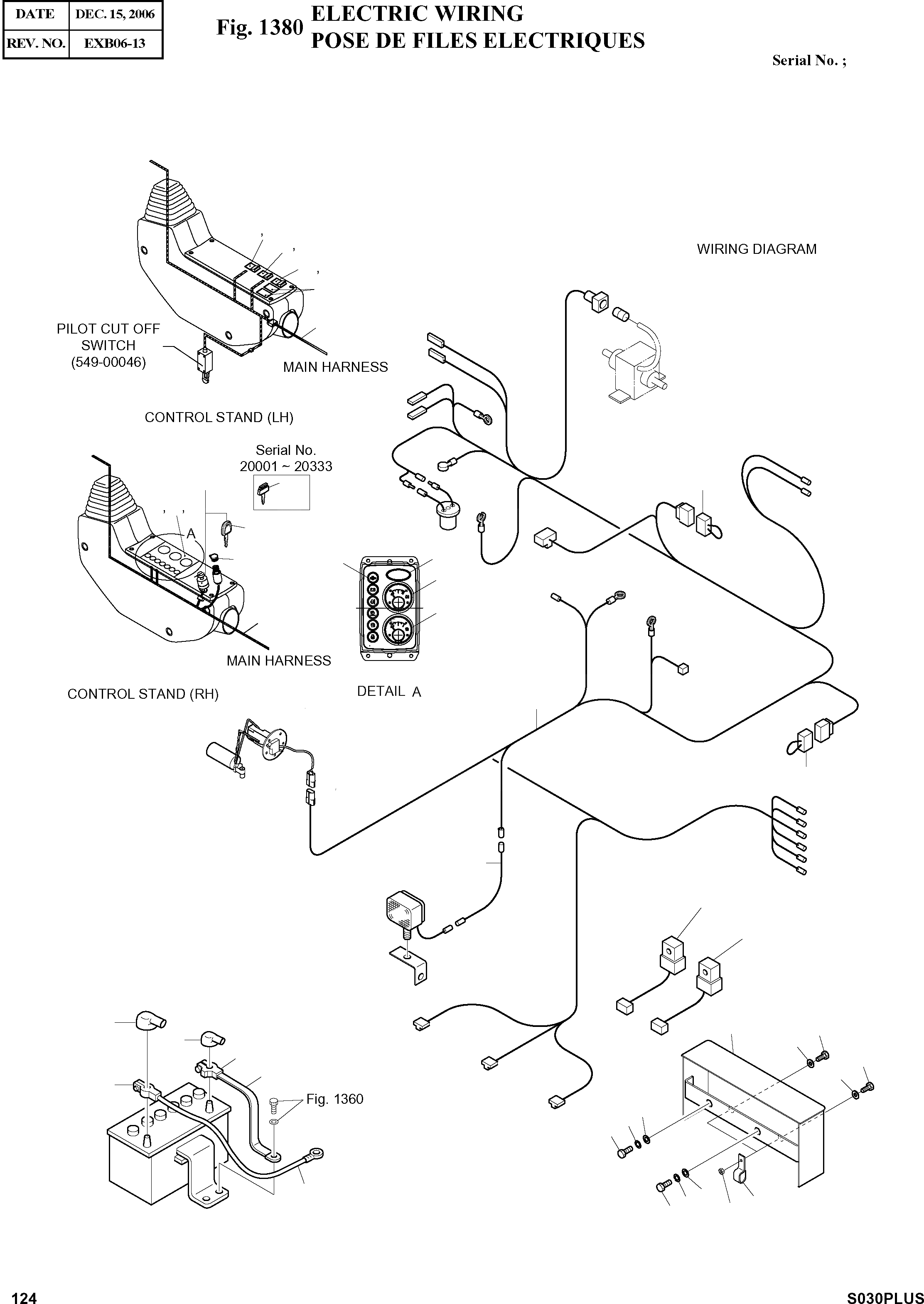 | DATE | DEC. 15, 2006 |
|---|---|
| REV. NO. | EXB06-13 |

Fig. 1380 ELECTRIC WIRING
POSE DE FILES ELECTRIQUES

Serial No. ;

WIRING DIAGRAM

PILOT CUT OFF SWITCH (549-00046)

MAIN HARNESS

CONTROL STAND (LH)

Serial No. 20001 ~ 20333

A

MAIN HARNESS

CONTROL STAND (RH)

DETAIL A

Fig. 1360

124

S030PLUS