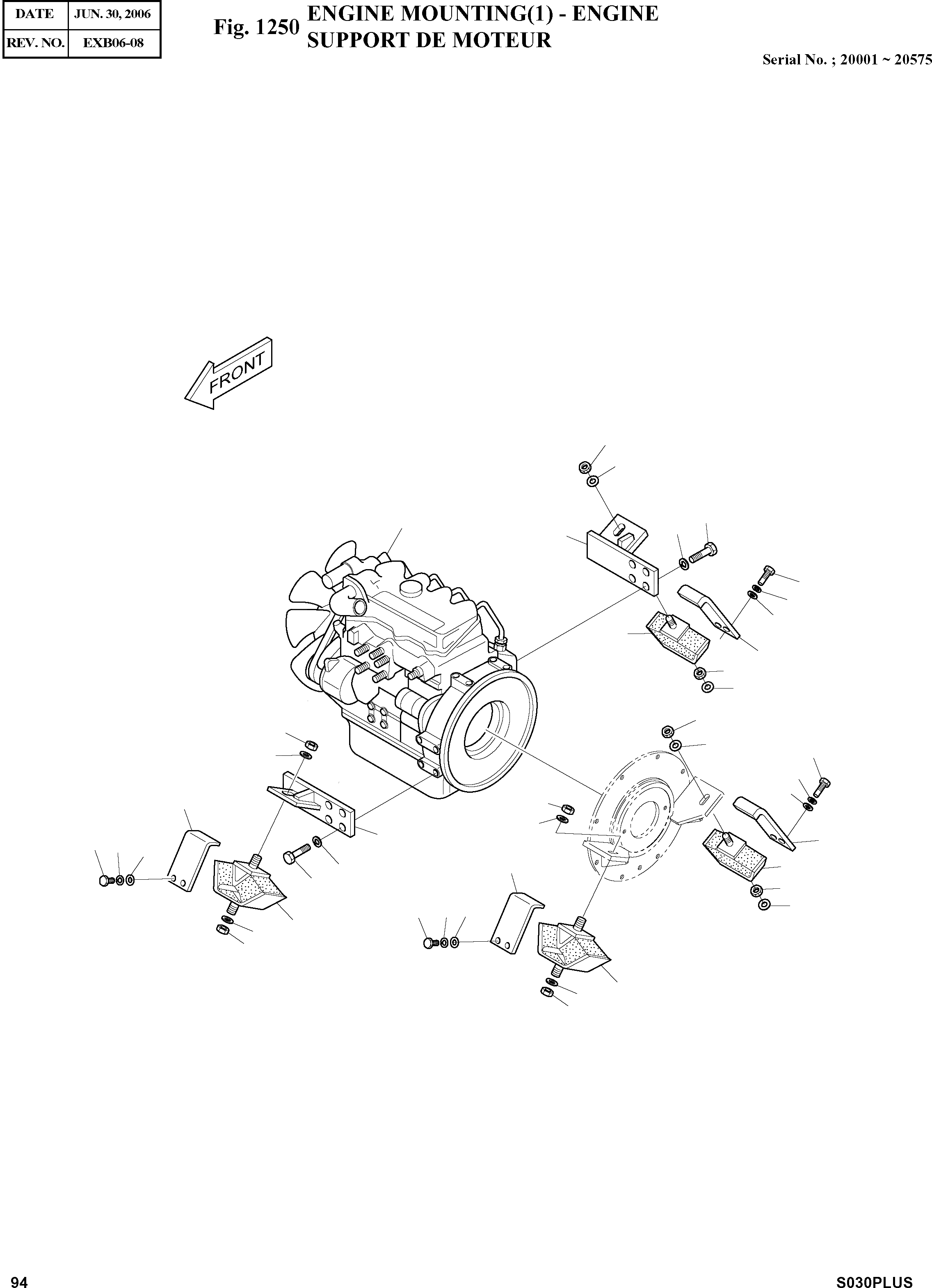 | DATE | JUN. 30, 2006 |
|---|---|
| REV. NO. | EXB06-08 |

Fig. 1250 ENGINE MOUNTING(1) - ENGINE
SUPPORT DE MOTEUR

Serial No. ; 20001 ~ 20575

FRONT

94

S030PLUS