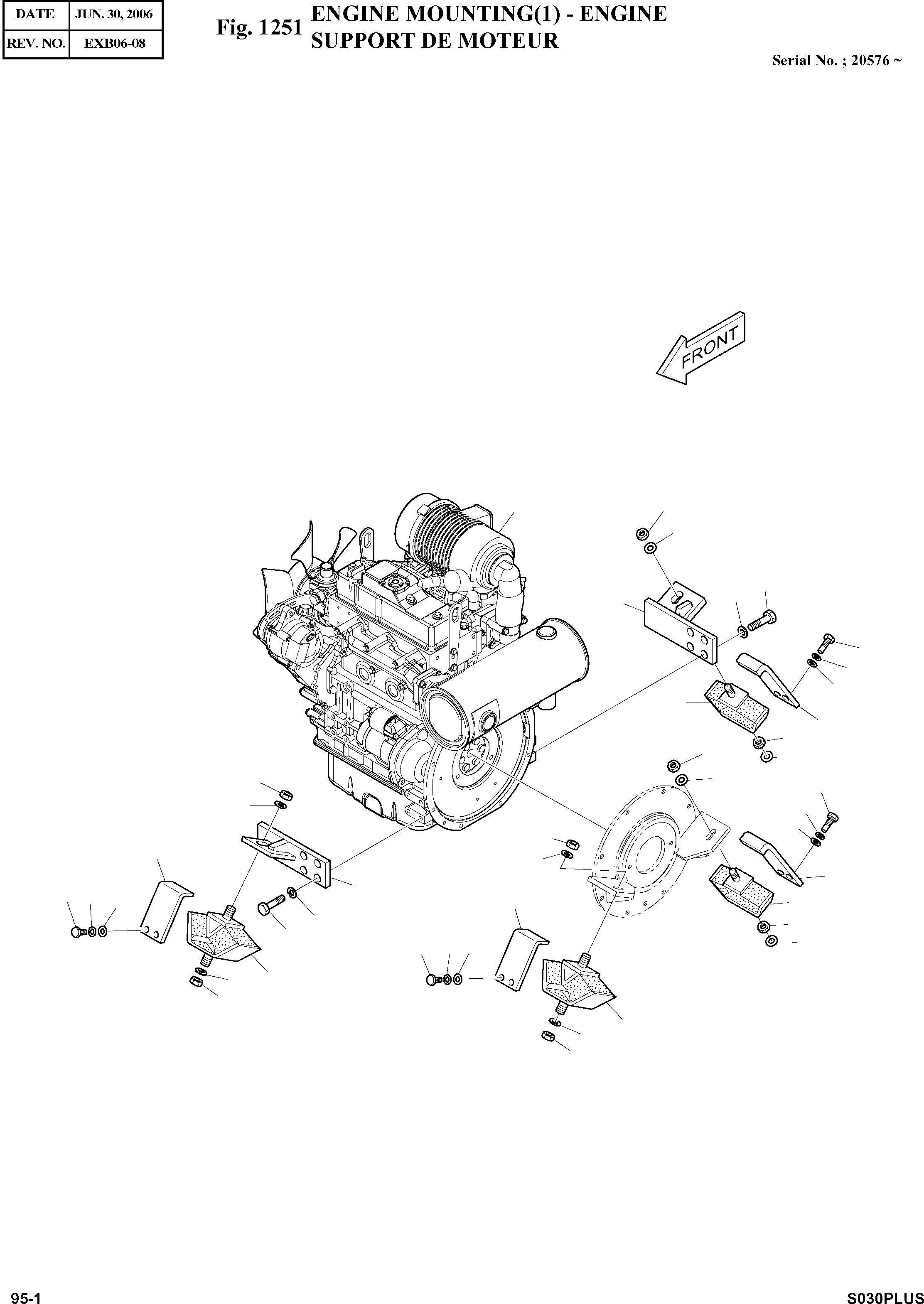 | DATE | JUN. 30, 2006 |
|---|---|
| REV. NO. | EXB06-08 |

Fig. 1251 ENGINE MOUNTING(1) - ENGINE SUPPORT DE MOTEUR

Serial No. ; 20576 ~

FRONT

95-1

S030PLUS