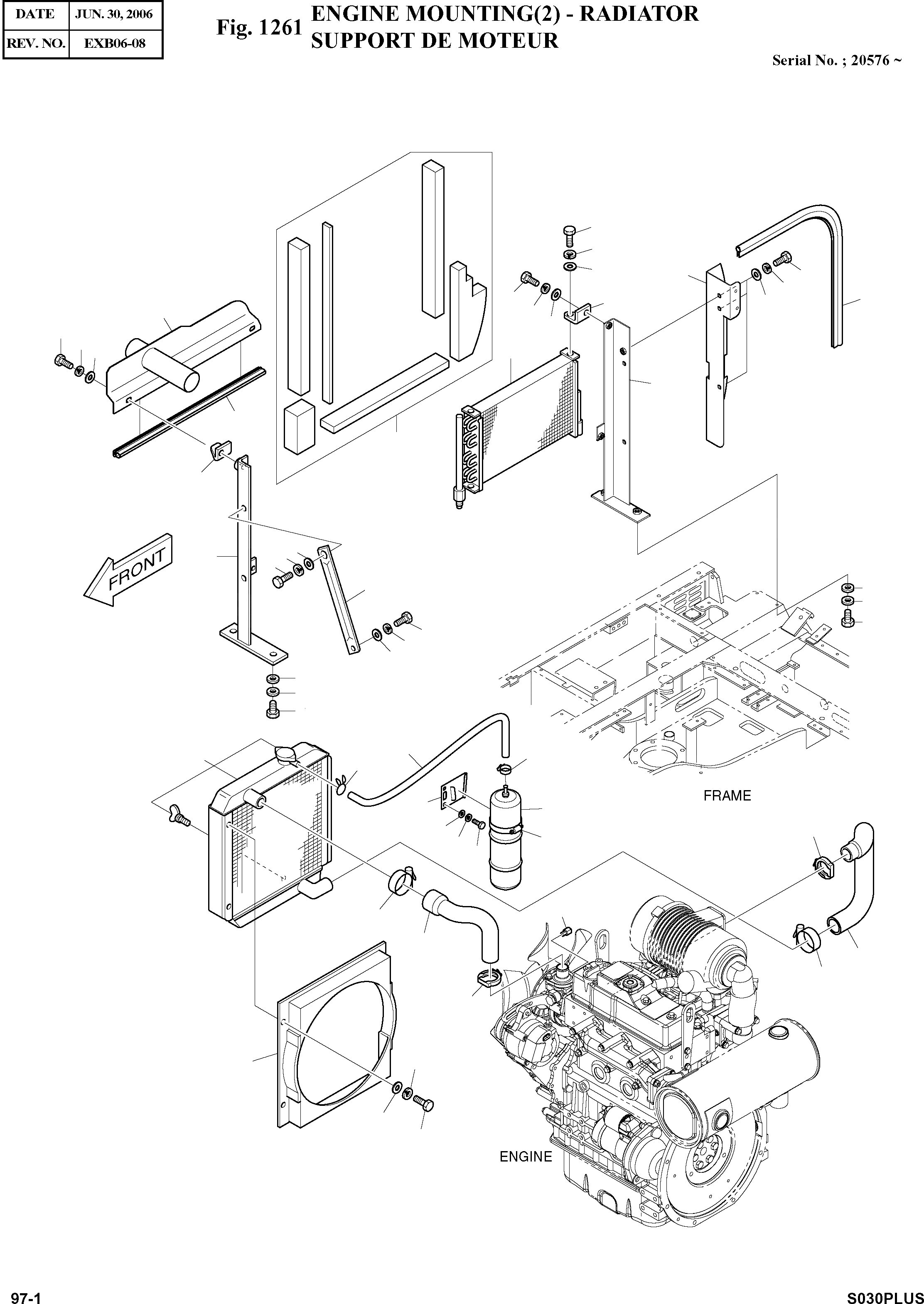 | DATE | JUN. 30, 2006 |
|---|---|
| REV. NO. | EXB06-08 |

Fig. 1261 ENGINE MOUNTING(2) - RADIATOR
SUPPORT DE MOTEUR

Serial No. ; 20576 ~

FRONT

FRAME

ENGINE

97-1

S030PLUS