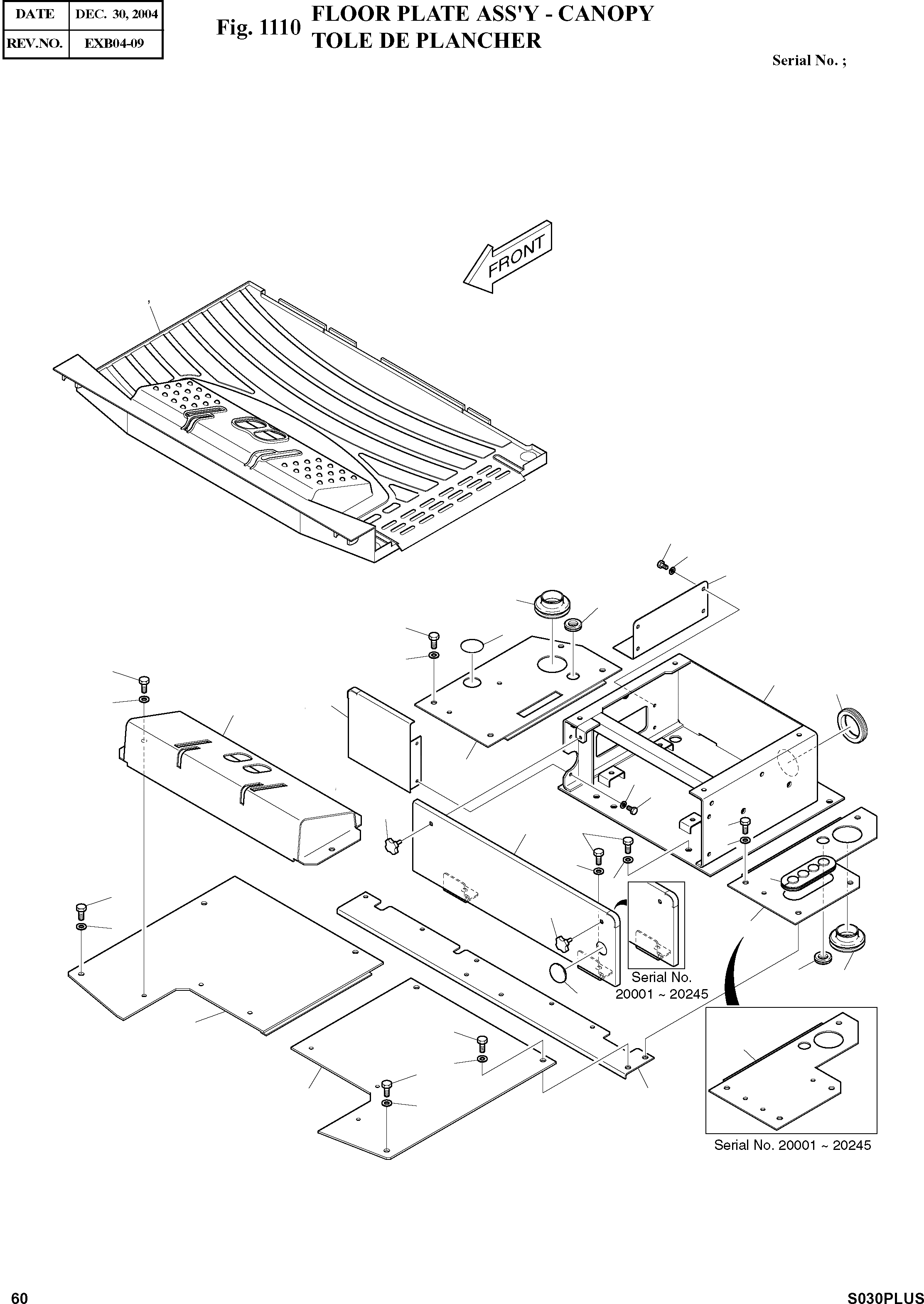 | DATE | DEC. 30, 2004 |
|---|---|
| REV.NO. | EXB04-09 |

Fig. 1110 FLOOR PLATE ASS'Y - CANOPY
TOLE DE PLANCHER

Serial No. ;

FRONT

Serial No. 20001 ~ 20245

Serial No. 20001 ~ 20245

60

S030PLUS