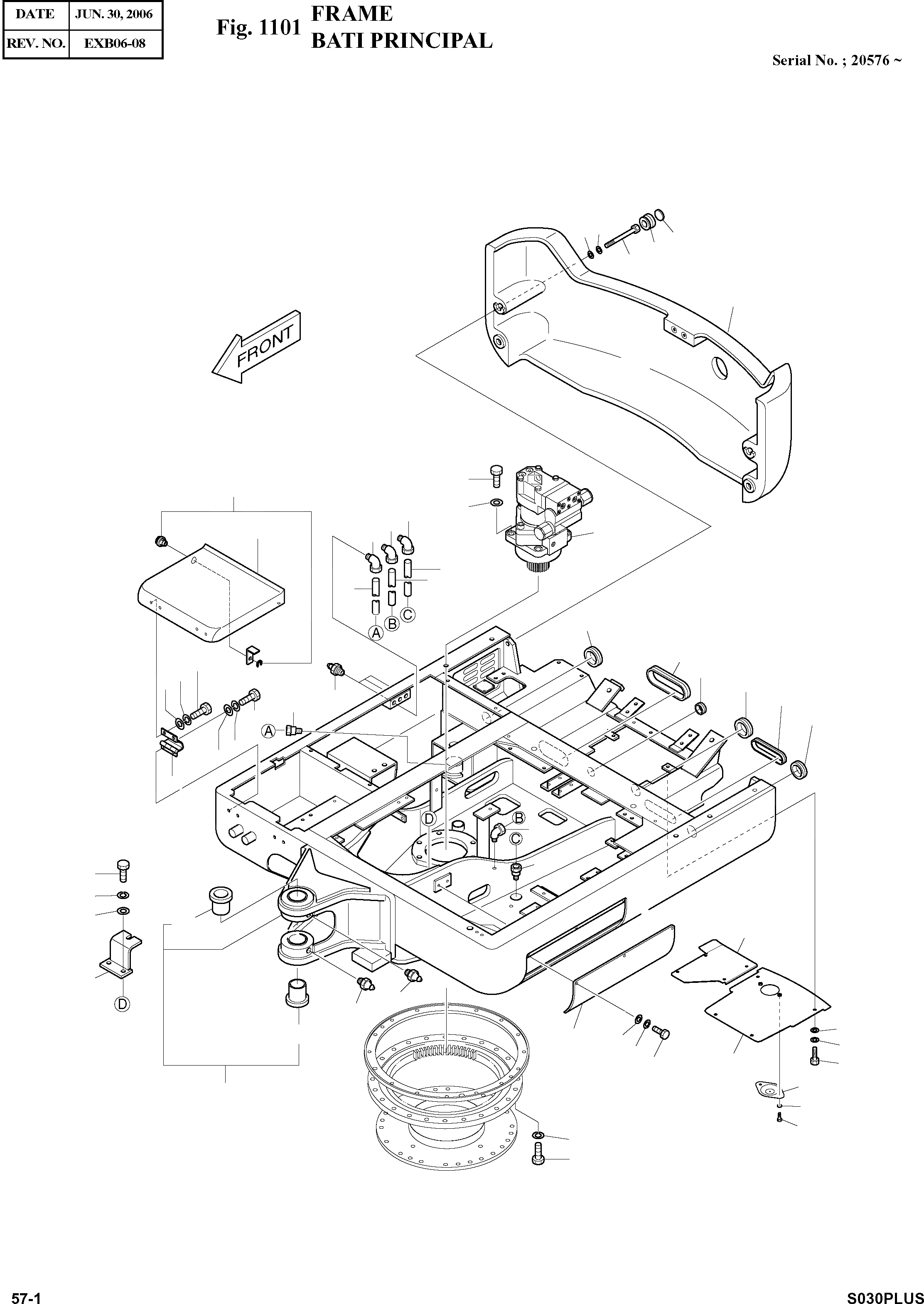 | DATE | JUN. 30, 2006 |
|---|---|
| REV. NO. | EXB06-08 |

Fig. 1101 FRAME
BATI PRINCIPAL

Serial No. ; 20576 ~

FRONT

A B C

A

D B C

D

57-1

S030PLUS