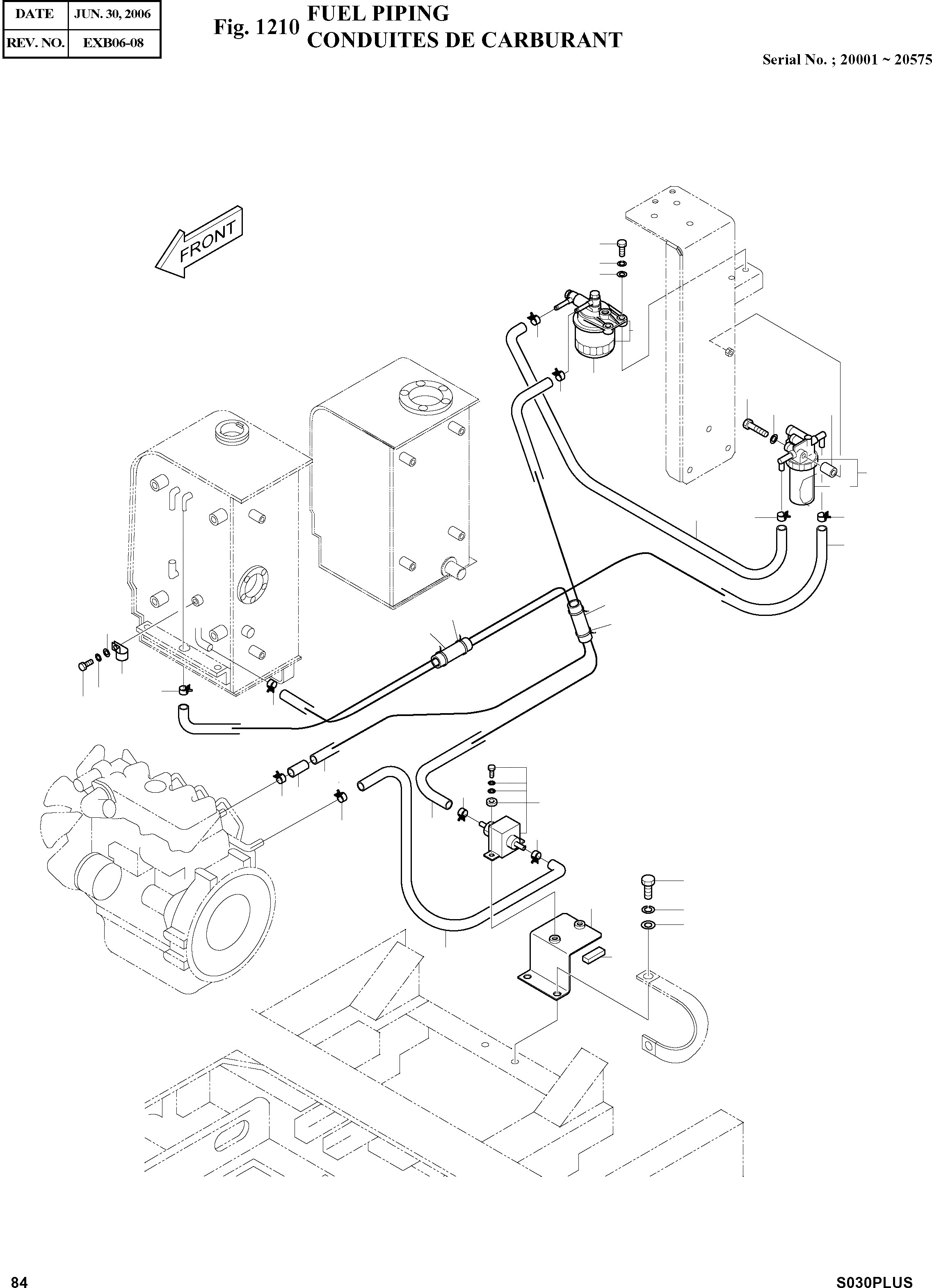 | DATE | JUN. 30, 2006 |
|---|---|
| REV. NO. | EXB06-08 |

Fig. 1210 FUEL PIPING
CONDUITES DE CARBURANT

Serial No. ; 20001 ~ 20575

FRONT

84

S030PLUS