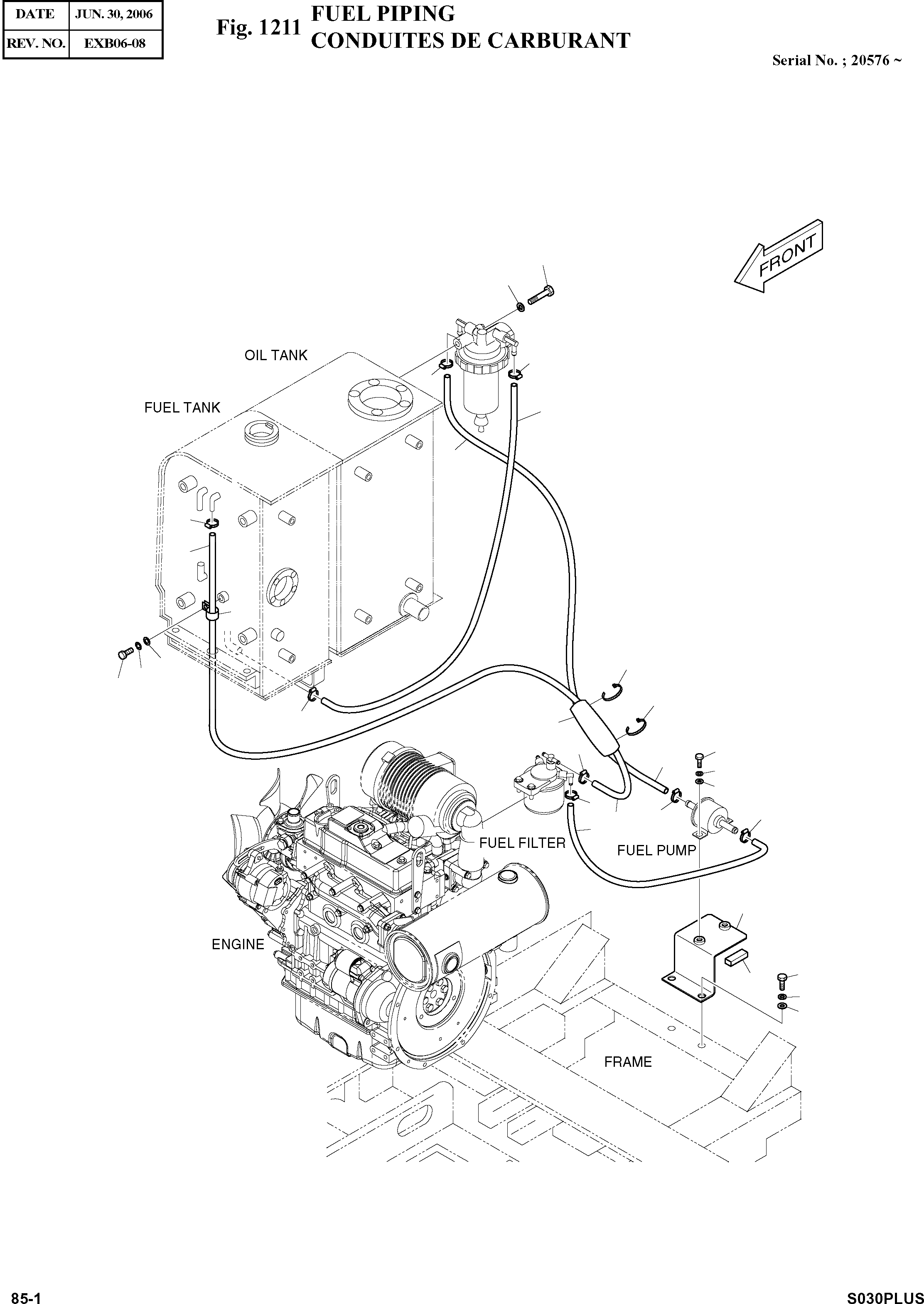 | DATE | JUN. 30, 2006 |
|---|---|
| REV. NO. | EXB06-08 |

Fig. 1211 FUEL PIPING
CONDUITES DE CARBURANT

Serial No. ; 20576 ~

FRONT

OIL TANK

FUEL TANK

FUEL FILTER

FUEL PUMP

ENGINE

FRAME

85-1

S030PLUS