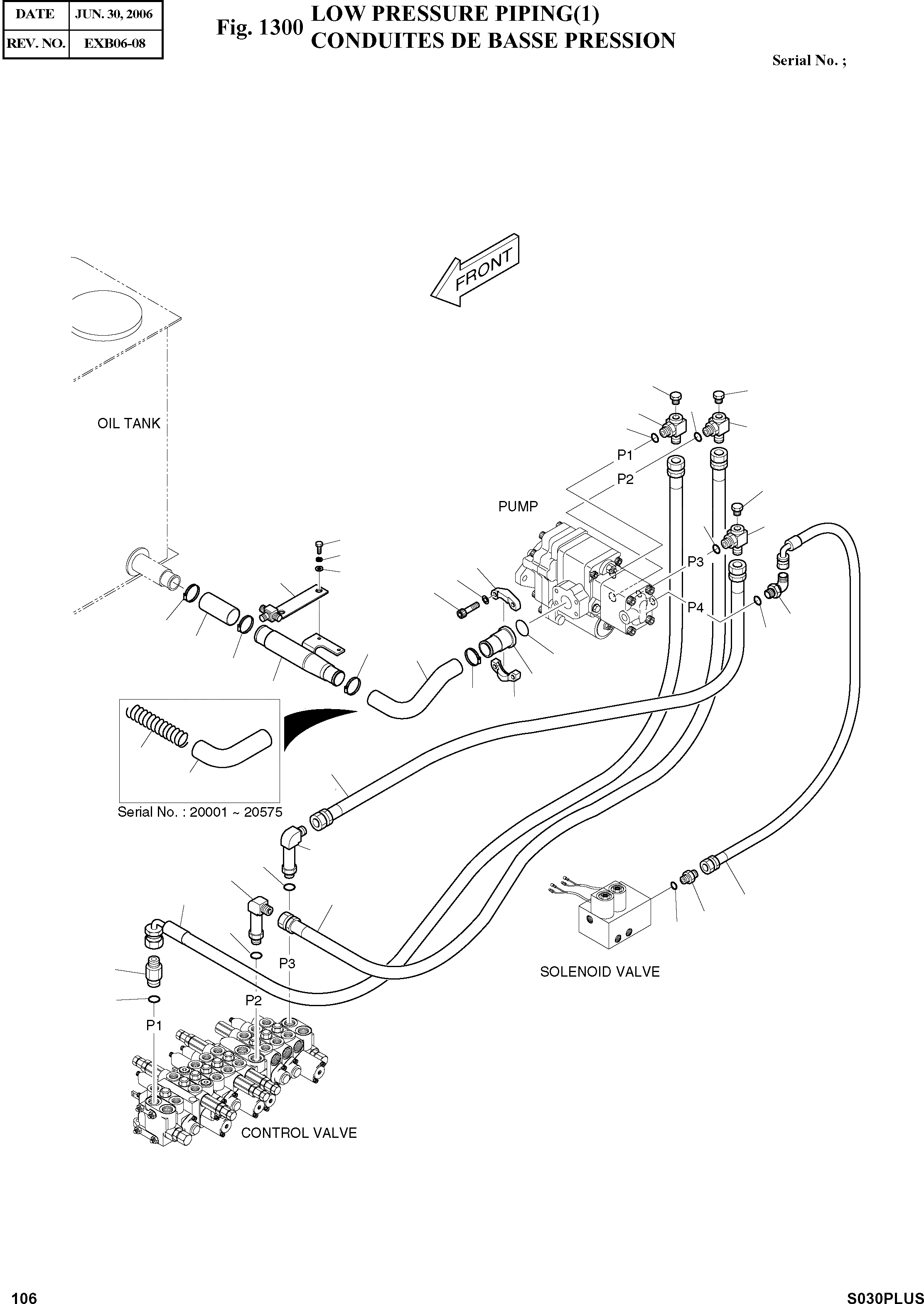 | DATE | JUN. 30, 2006 |
|---|---|
| REV. NO. | EXB06-08 |

Fig. 1300 LOW PRESSURE PIPING(1)
CONDUITES DE BASSE PRESSION

Serial No. ;

FRONT

OIL TANK

P1

P2

PUMP

P3

P4

Serial No. : 20001 ~ 20575

P3

P2

P1

SOLENOID VALVE

CONTROL VALVE

106

S030PLUS