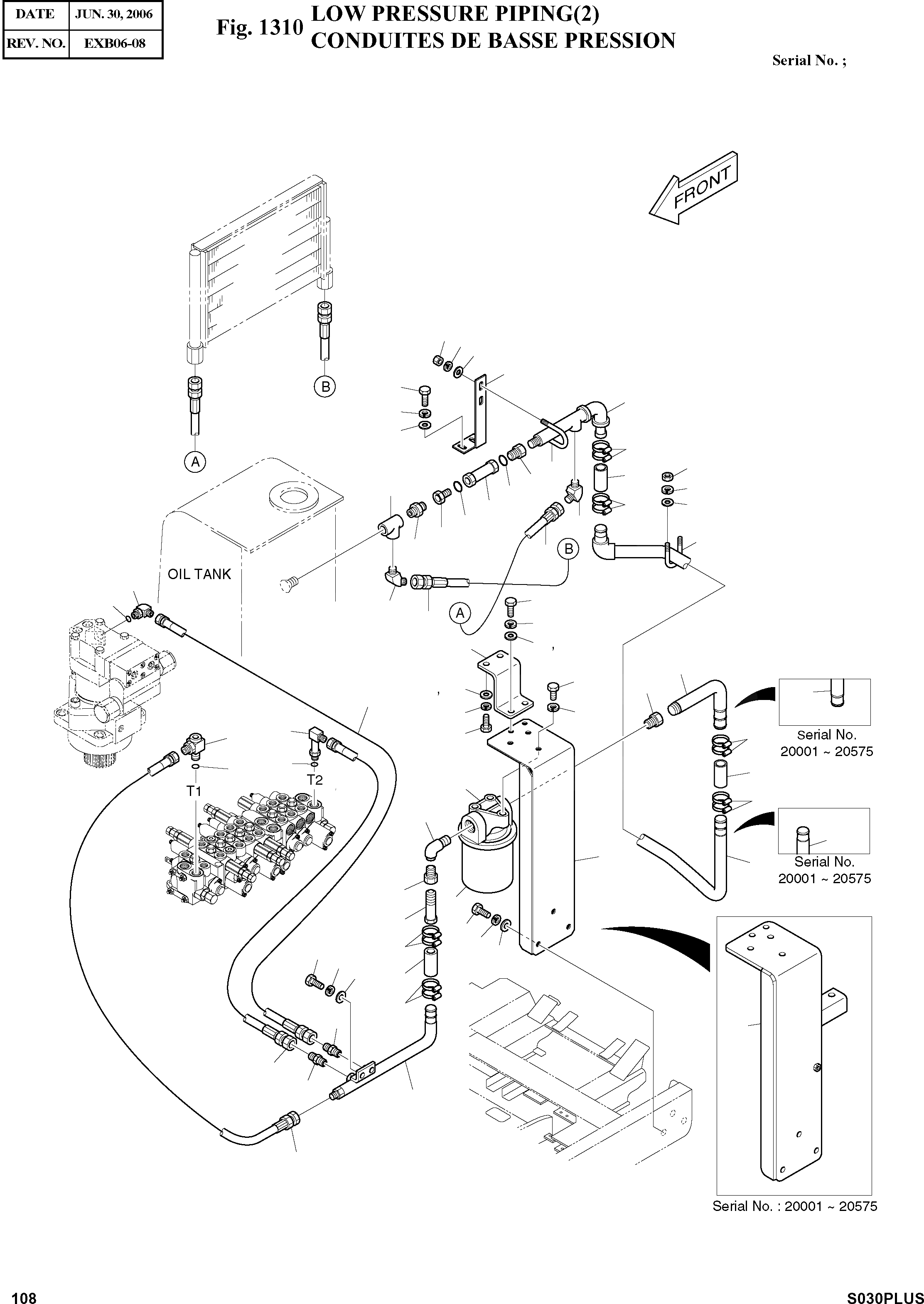 | DATE | JUN. 30, 2006 |
|---|---|
| REV. NO. | EXB06-08 |

Fig. 1310 LOW PRESSURE PIPING(2)
CONDUITES DE BASSE PRESSION

Serial No. ;

FRONT

B

A

OIL TANK

B

A

T1

T2

Serial No.
20001 ~ 20575

Serial No.
20001 ~ 20575

Serial No. : 20001 ~ 20575

108

S030PLUS