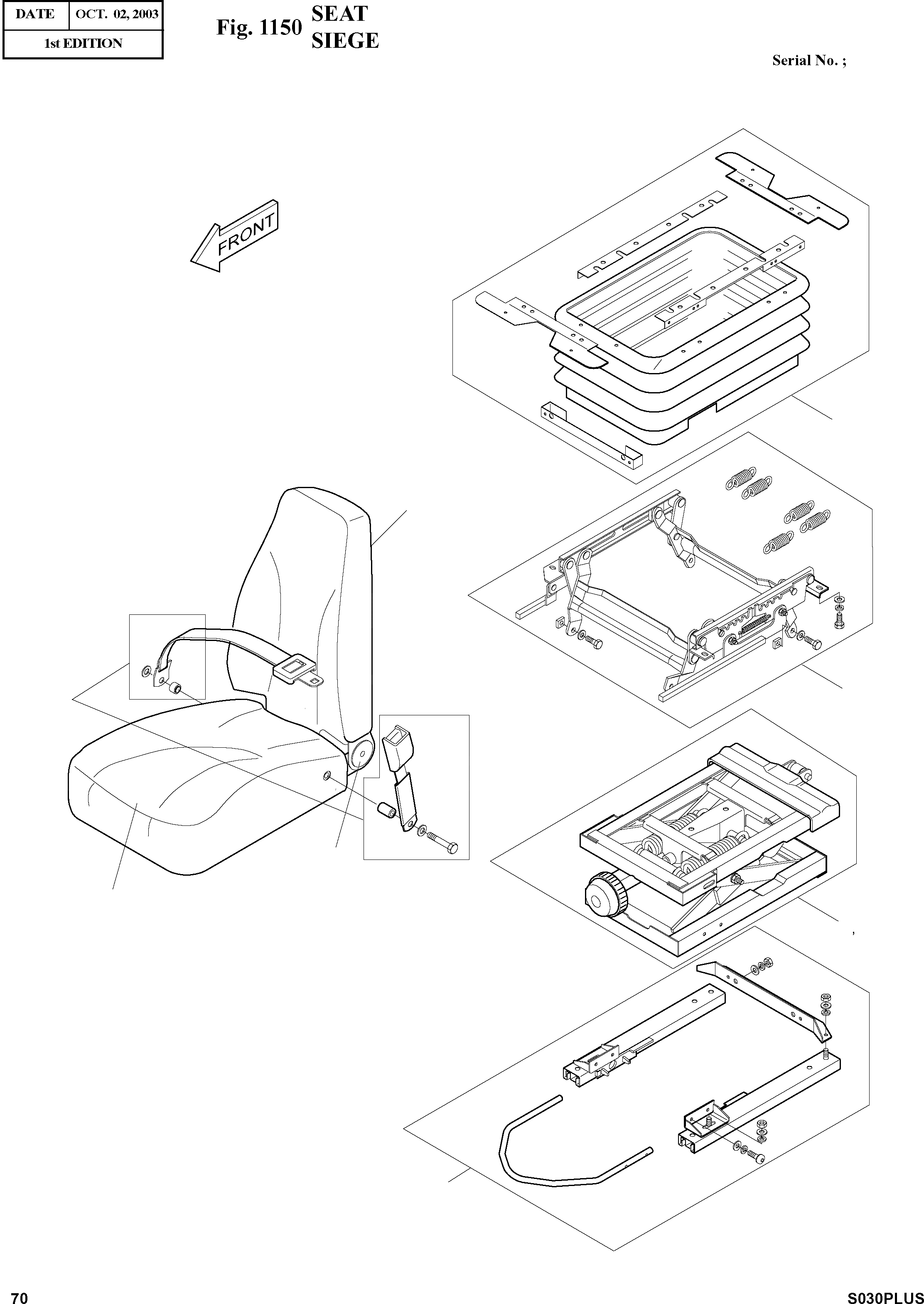 | DATE | OCT. 02, 2003 |
|---|---|
| 1st EDITION | |

Fig. 1150 SEAT SIEGE

Serial No. ;

FRONT

70

S030PLUS