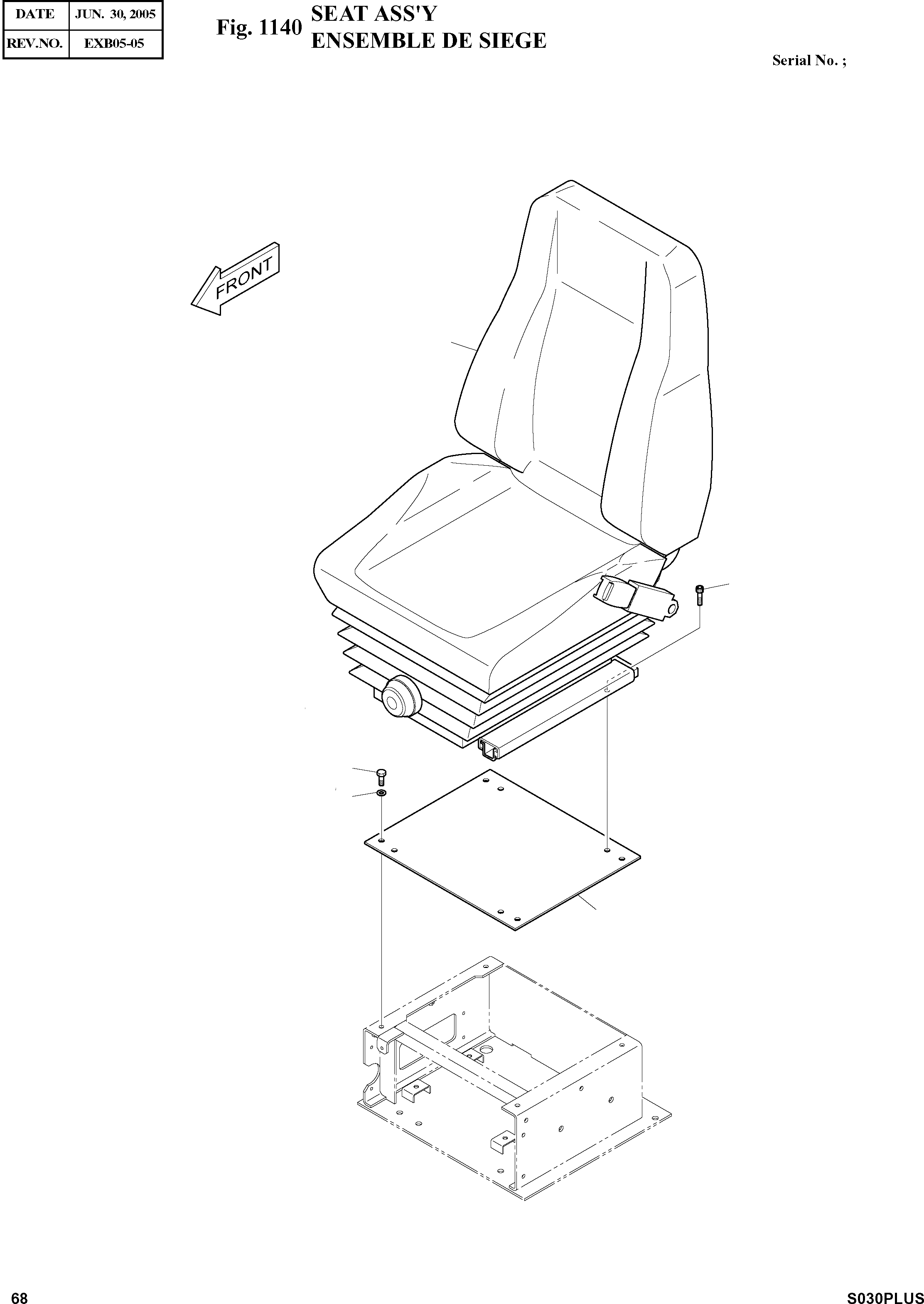 | DATE | JUN. 30, 2005 |
|---|---|
| REV.NO. | EXB05-05 |

Fig. 1140 SEAT ASS'Y
ENSEMBLE DE SIEGE

Serial No. ;

FRONT

68

S030PLUS