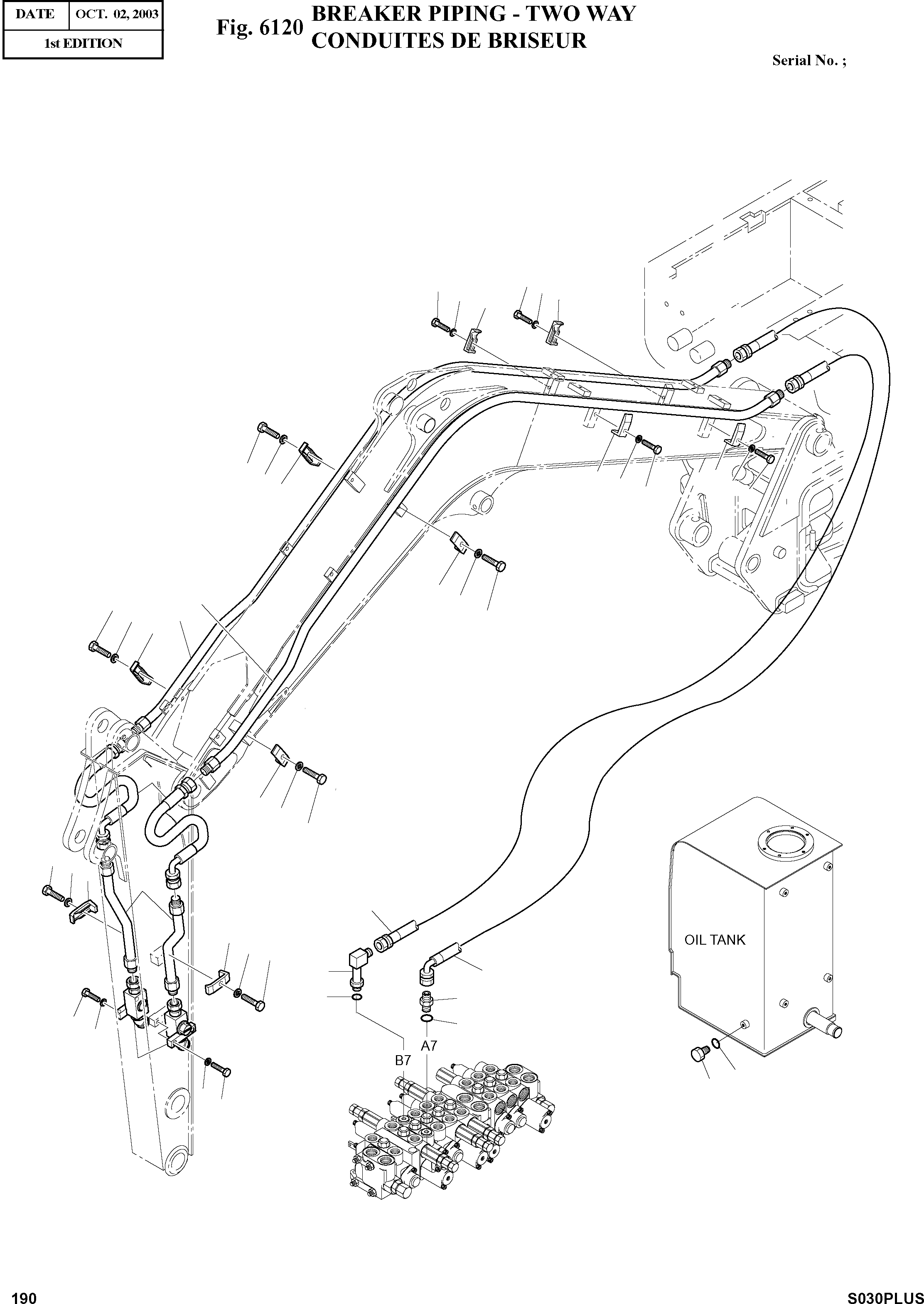 | DATE | OCT. 02, 2003 |
|---|---|
| 1st EDITION | |

Fig. 6120 BREAKER PIPING - TWO WAY
CONDUITES DE BRISEUR

Serial No. ;

OIL TANK

B7

A7

190

S030PLUS