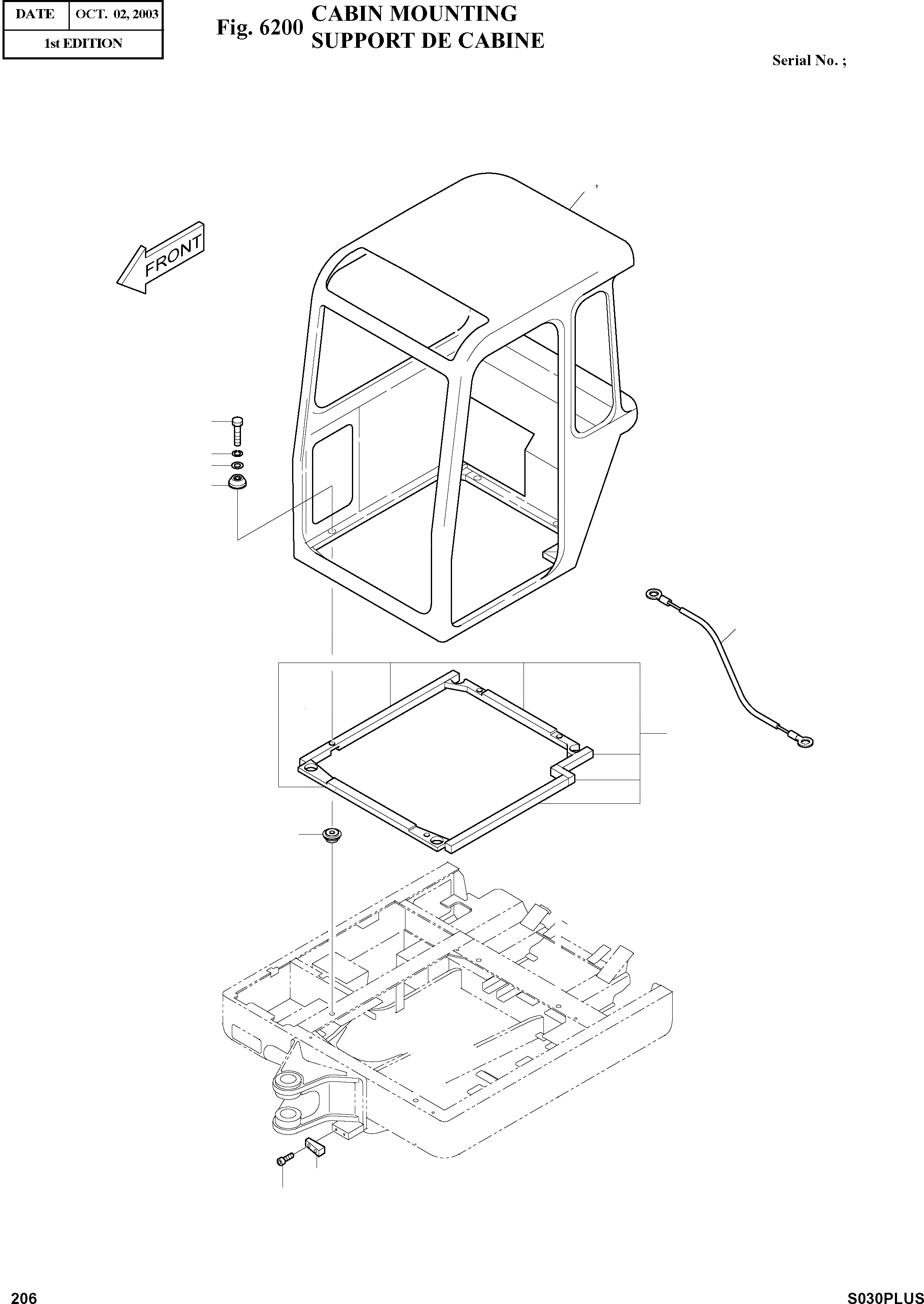 | DATE | OCT. 02, 2003 |
|---|---|
| 1st EDITION | |

Fig. 6200 CABIN MOUNTING
SUPPORT DE CABINE

Serial No. ;

FRONT

206

S030PLUS