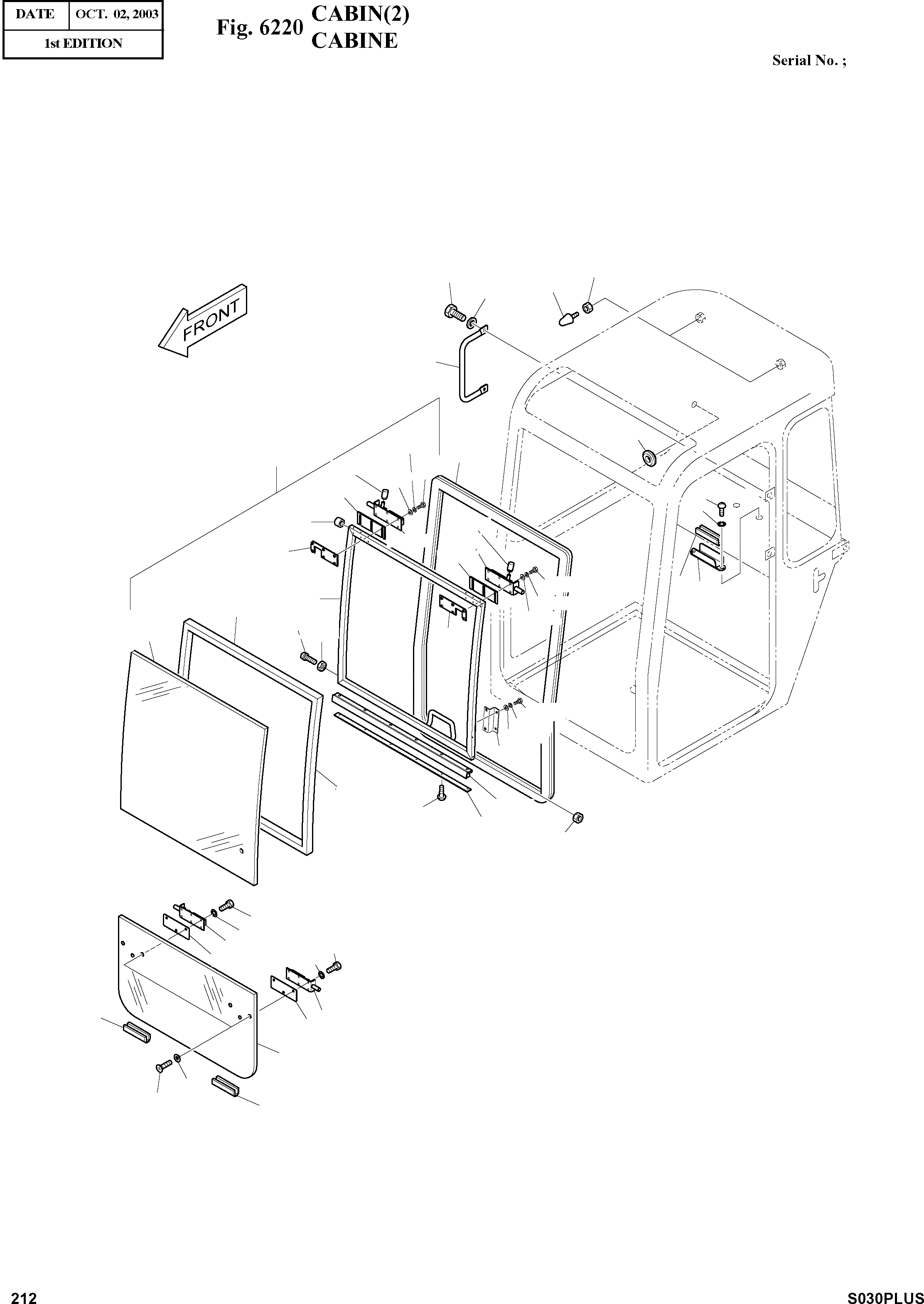 | DATE | OCT. 02, 2003 |
|---|---|
| 1st EDITION | |

Fig. 6220 CABIN(2)
CABINE

Serial No. ;

FRONT

212

S030PLUS